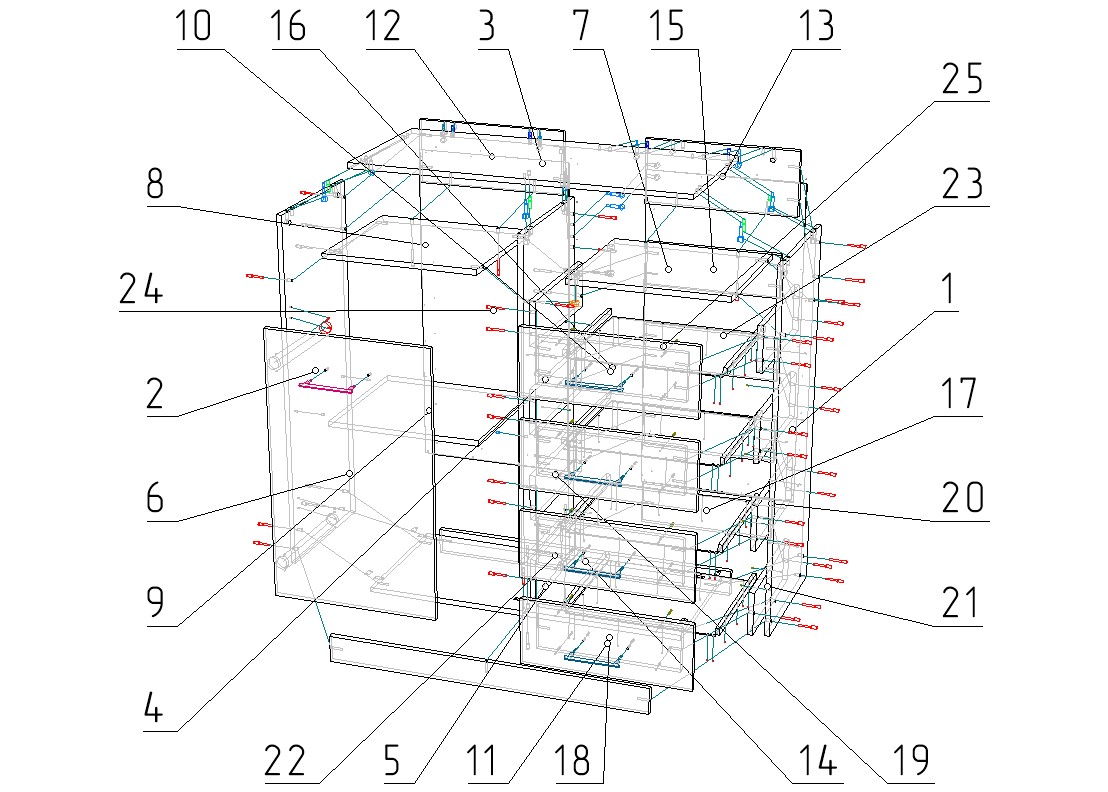 10 16 12 3 7 15 13 25
8 23
24 1
2 17
6 20
9 21
4 22 5 11 18 14 19