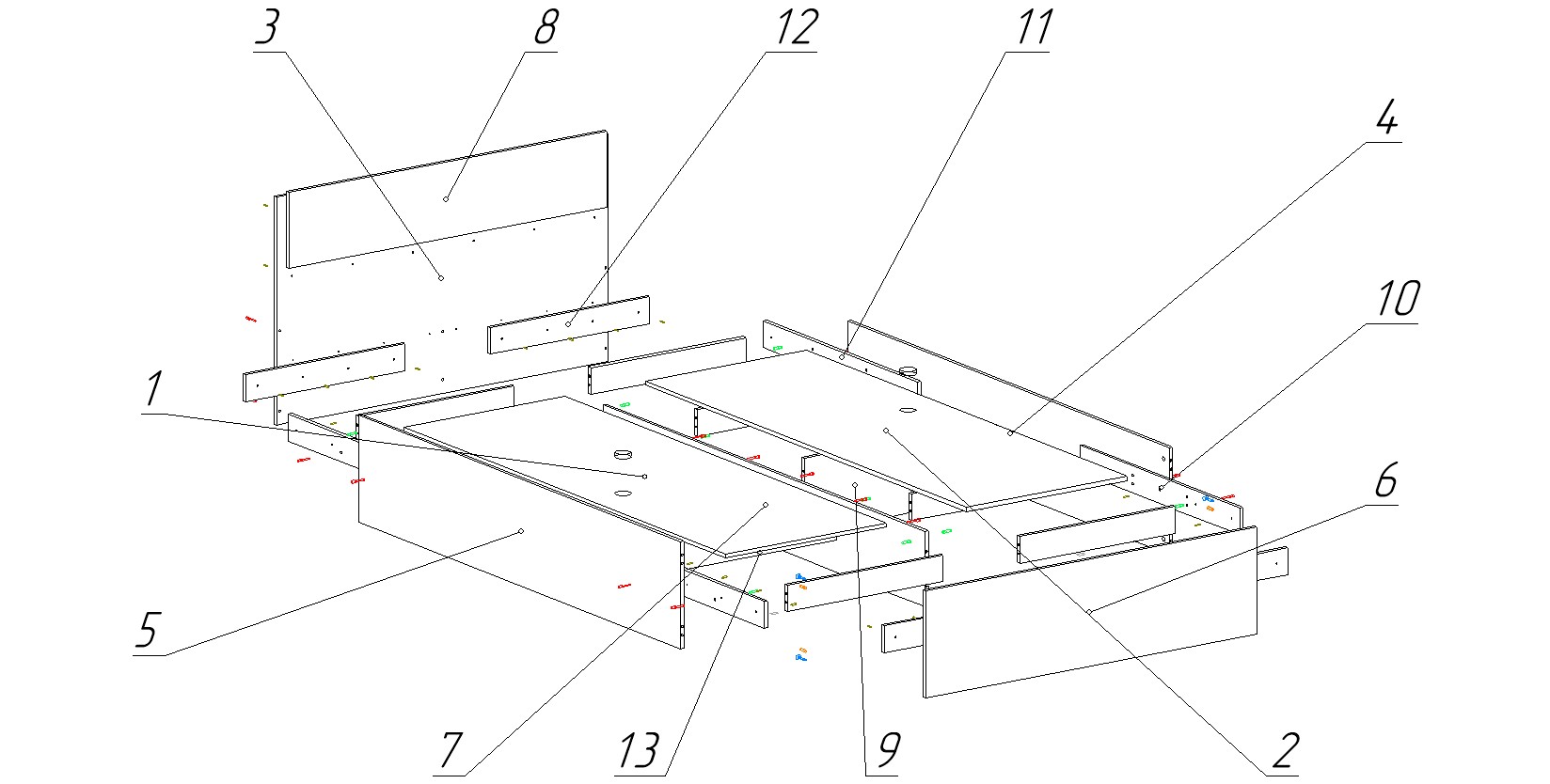 3
8
12
11
4
10
1
6
5
7
13
9
2