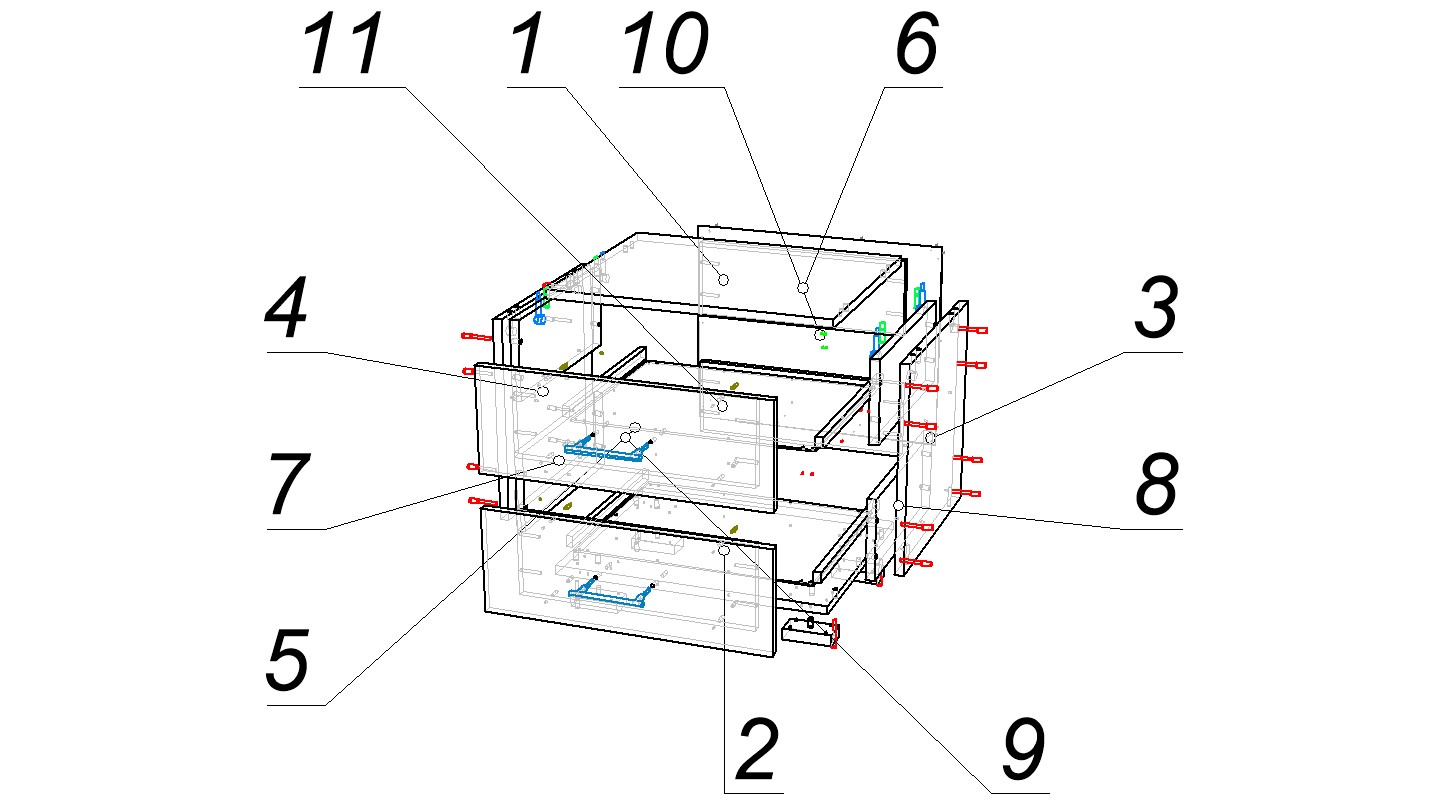 11
1
10
6
4
3
7
8
5
2
9