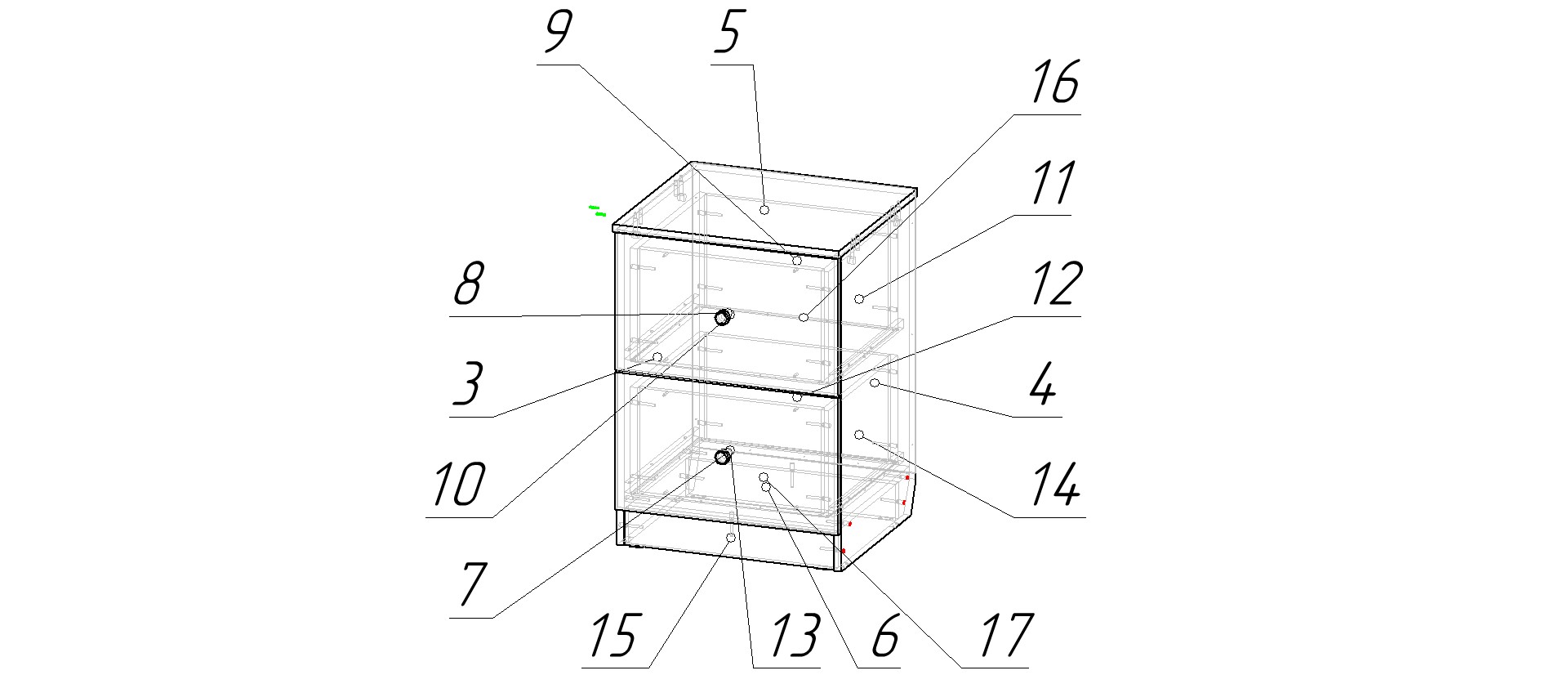 9
5
16
11
8
12
3
4
10
14
7
15
13
6
17