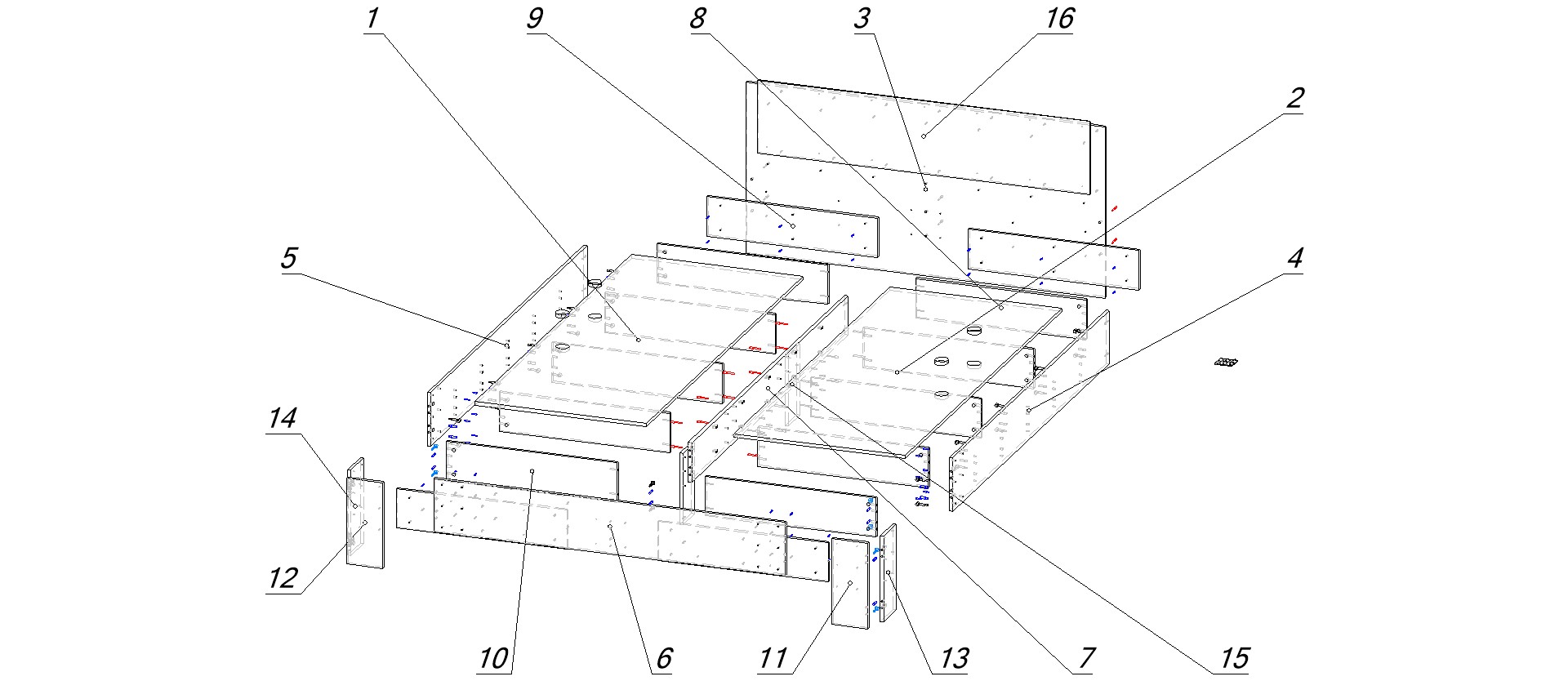 1
9
8
3
16
2
5
4
14
12
10
6
11
13
7
15