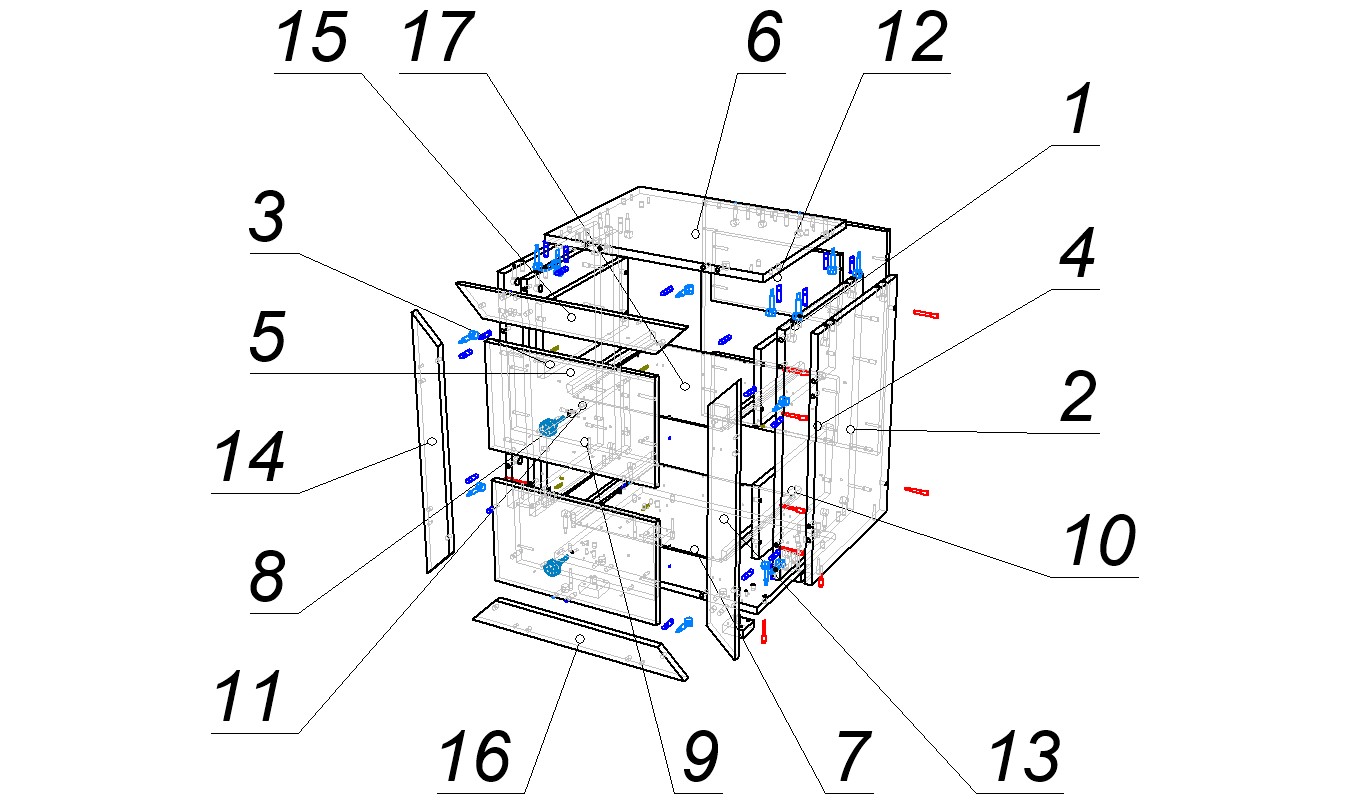 15
17
6
12
1
3
4
5
2
14
10
8
11
16
9
7
13