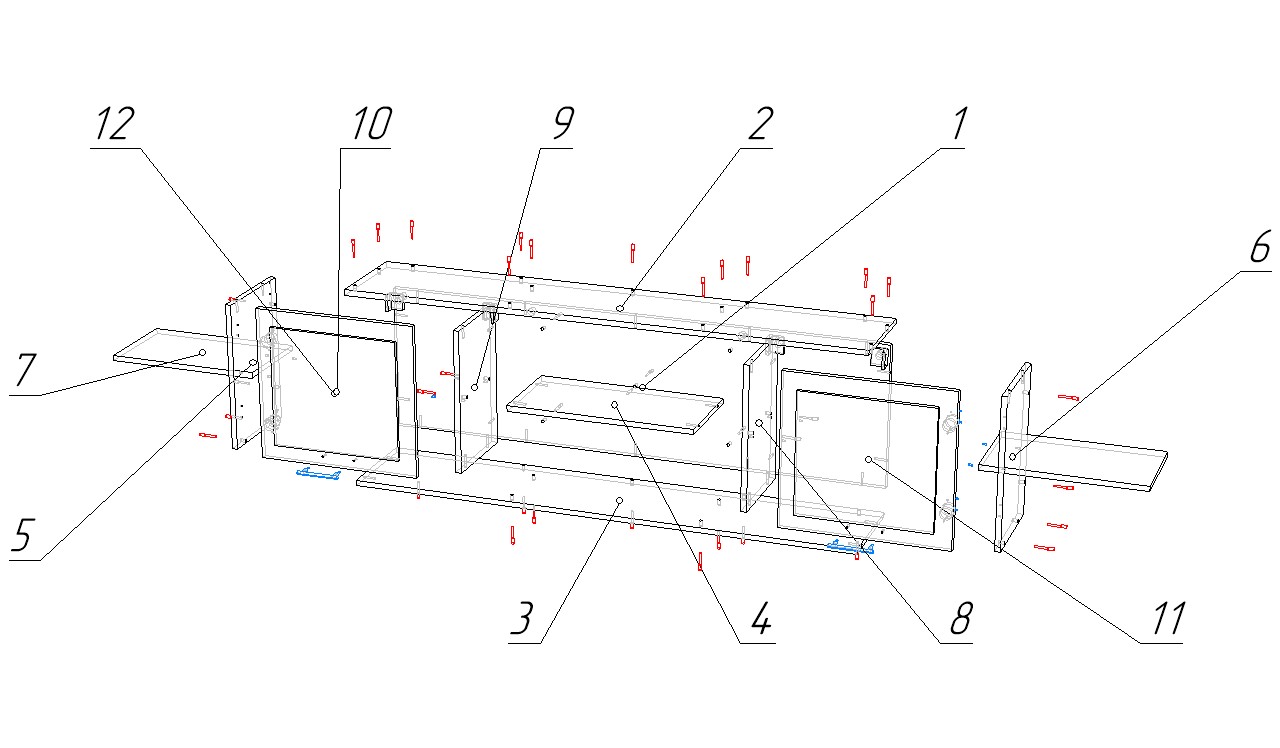 12
10
9
2
1
6
7
5
3
4
8
11