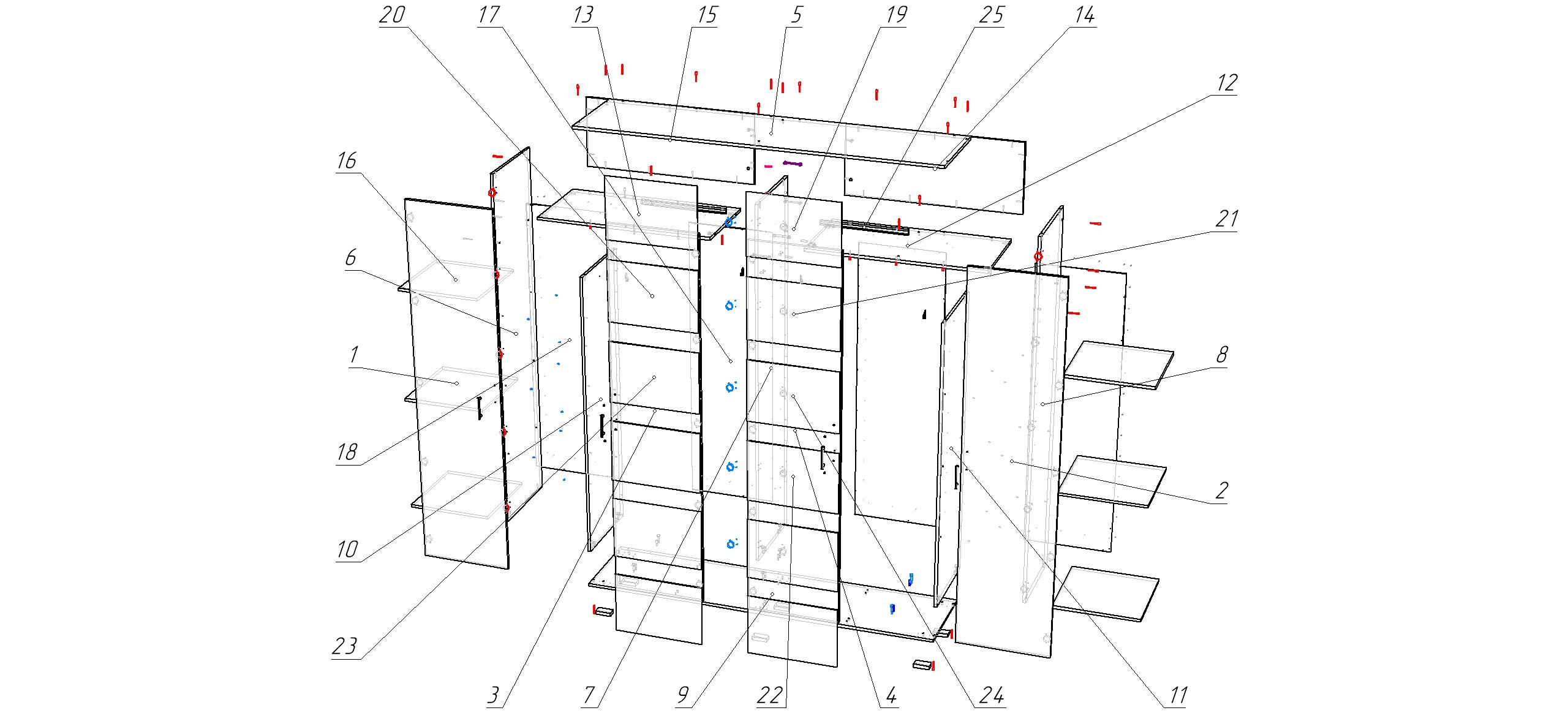 20 17 13 15 5 19 25 14
12
16
21
6
1
8
18
2
10
23
3 7 9 22 4 24 11