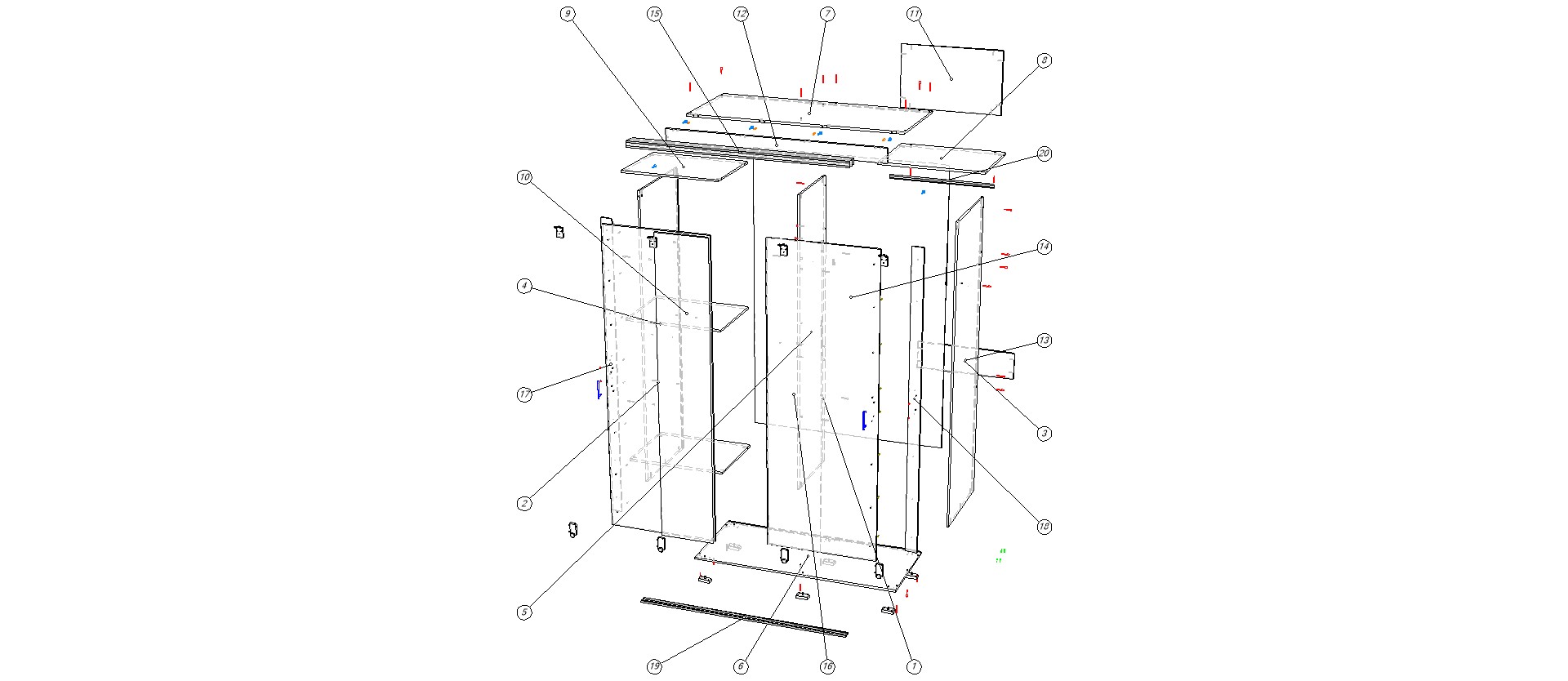 9
15
12
7
11
8
20
10
14
4
13
17
3
2
18
5
19
6
16
1