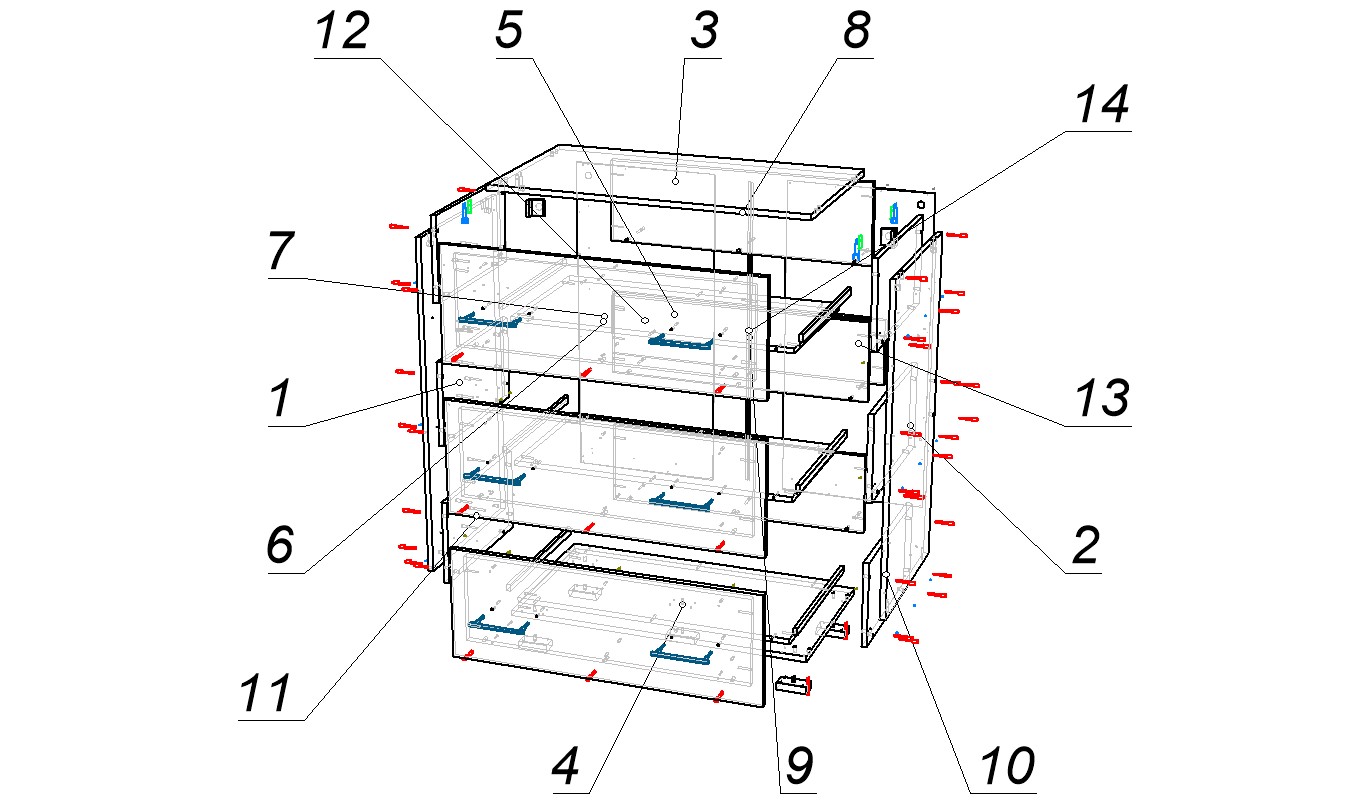 12
5
3
8
14
7
1
13
6
2
11
4
9
10