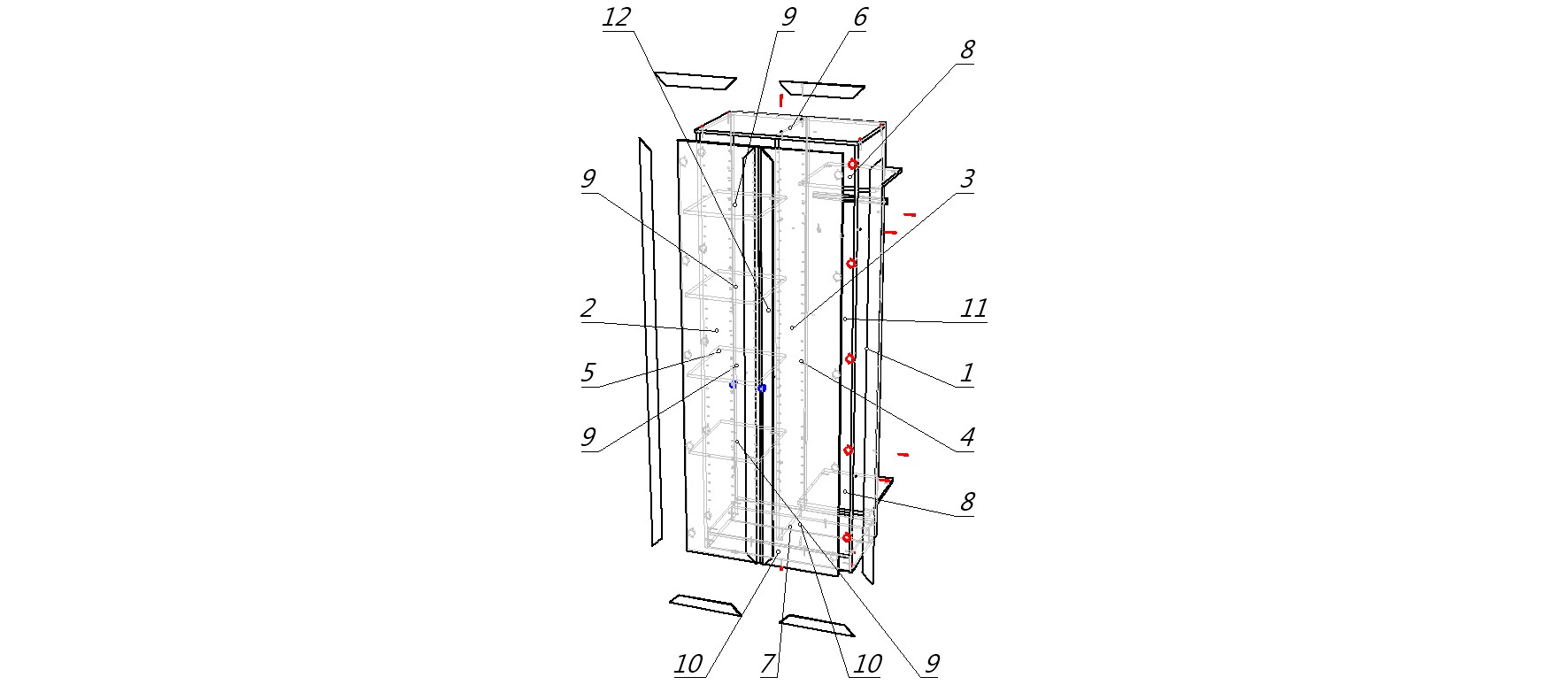 12
9
6
8
9
3
2
11
5
1
9
4
8
10
7
10
9