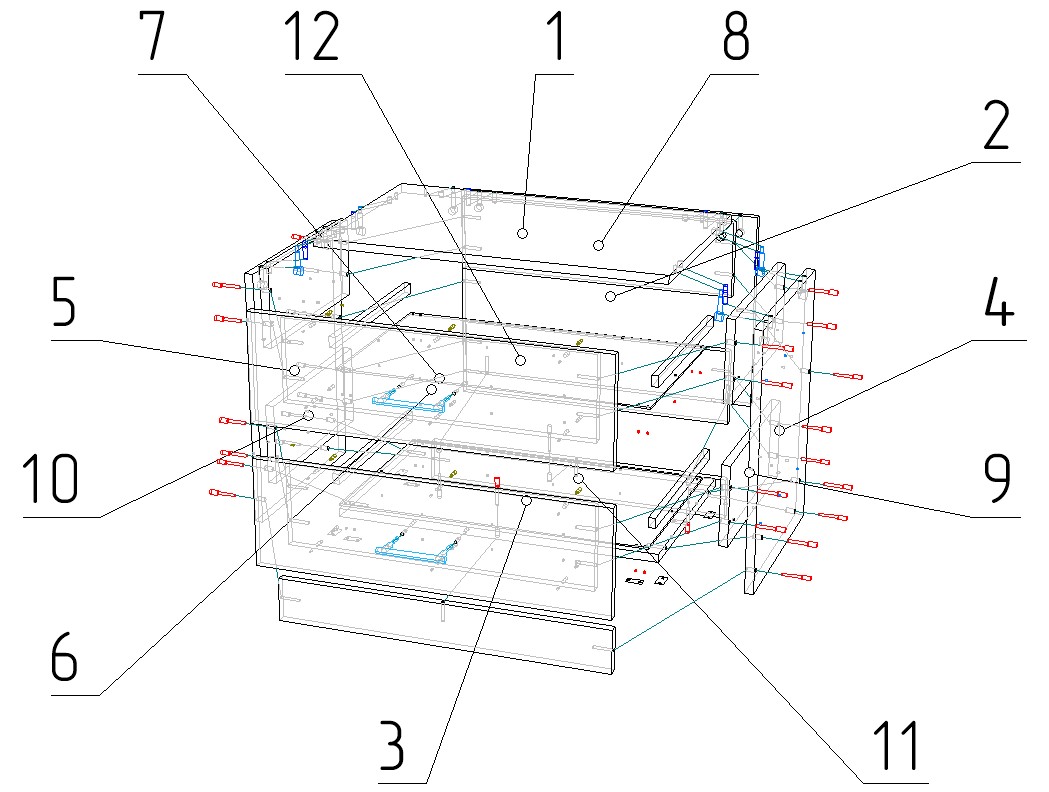 7
12
1
8
2
5
4
10
9
6
3
11