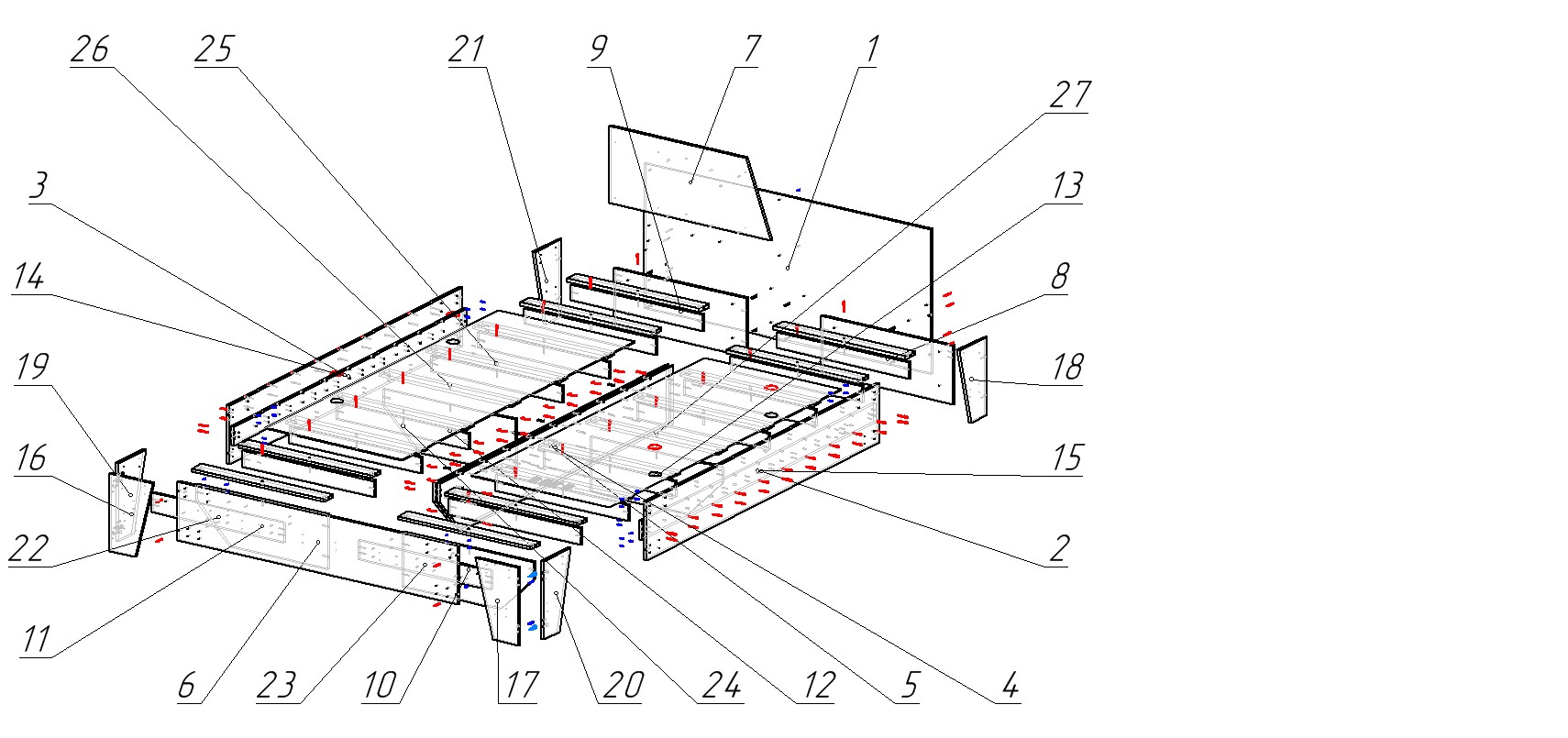 26
25
21
9
7
1
27
3
13
14
8
19
18
16
15
22
2
11
6
23
10
17
20
24
12
5
4