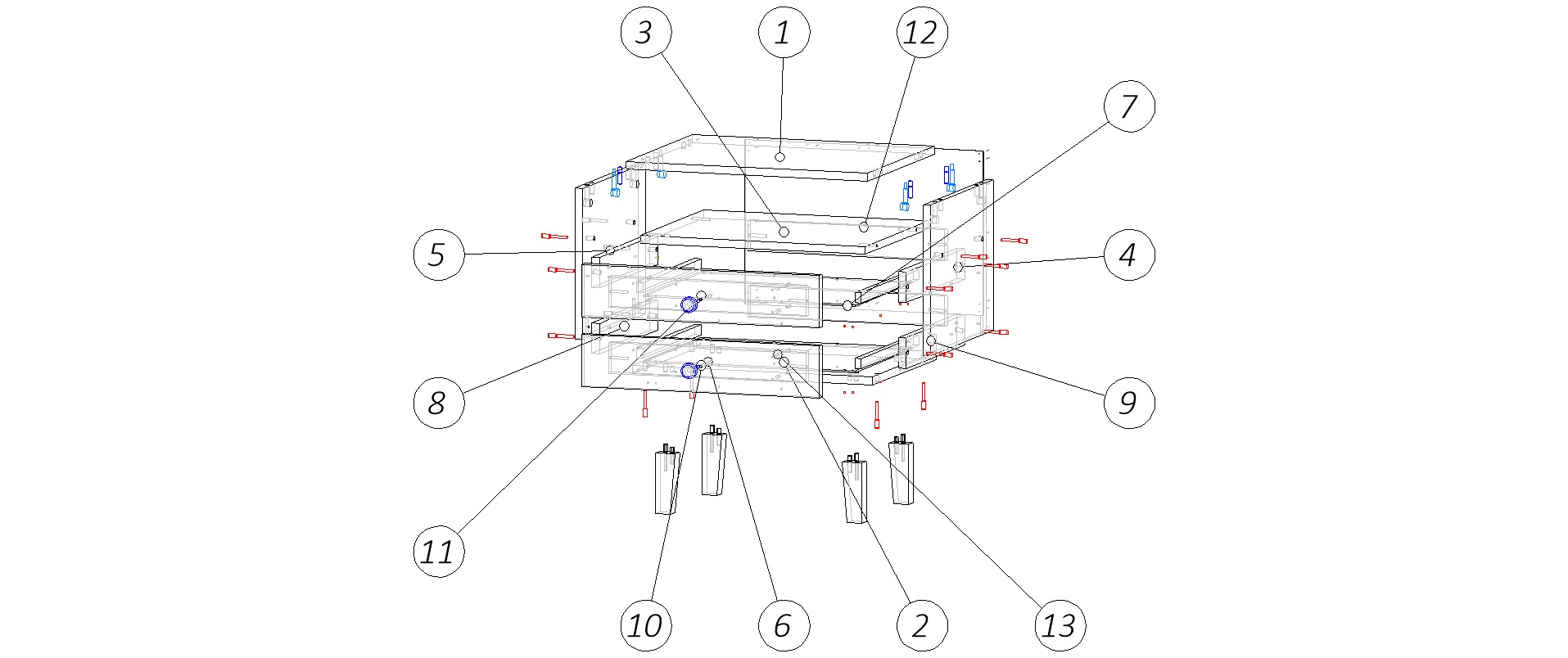 3
1
12
7
5
4
8
9
11
10
6
2
13