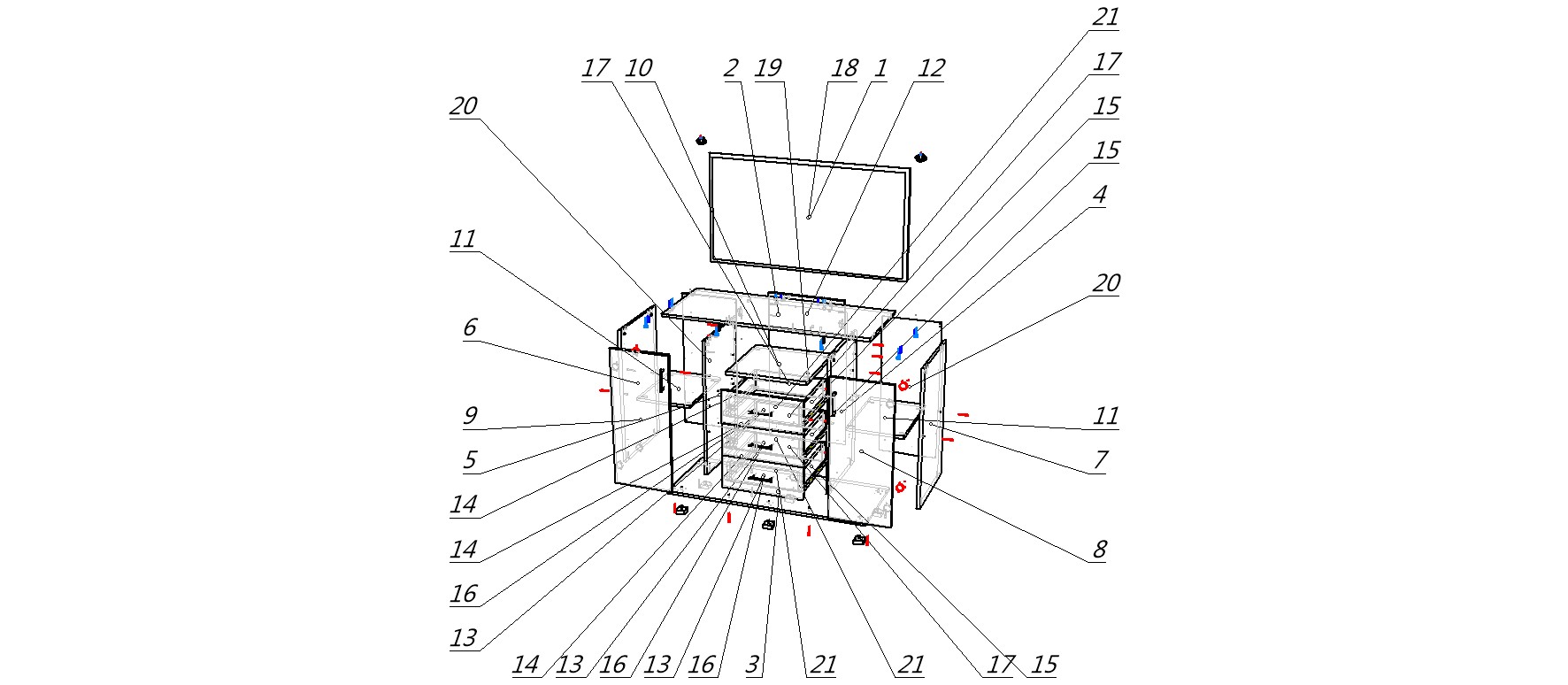 17 10 2 19 18 1 12

21
17
15
15
4
20
11
7
8

20
11
6
9
5
14
14
16
13

14 13 16 13 16 3 21 21 17 15