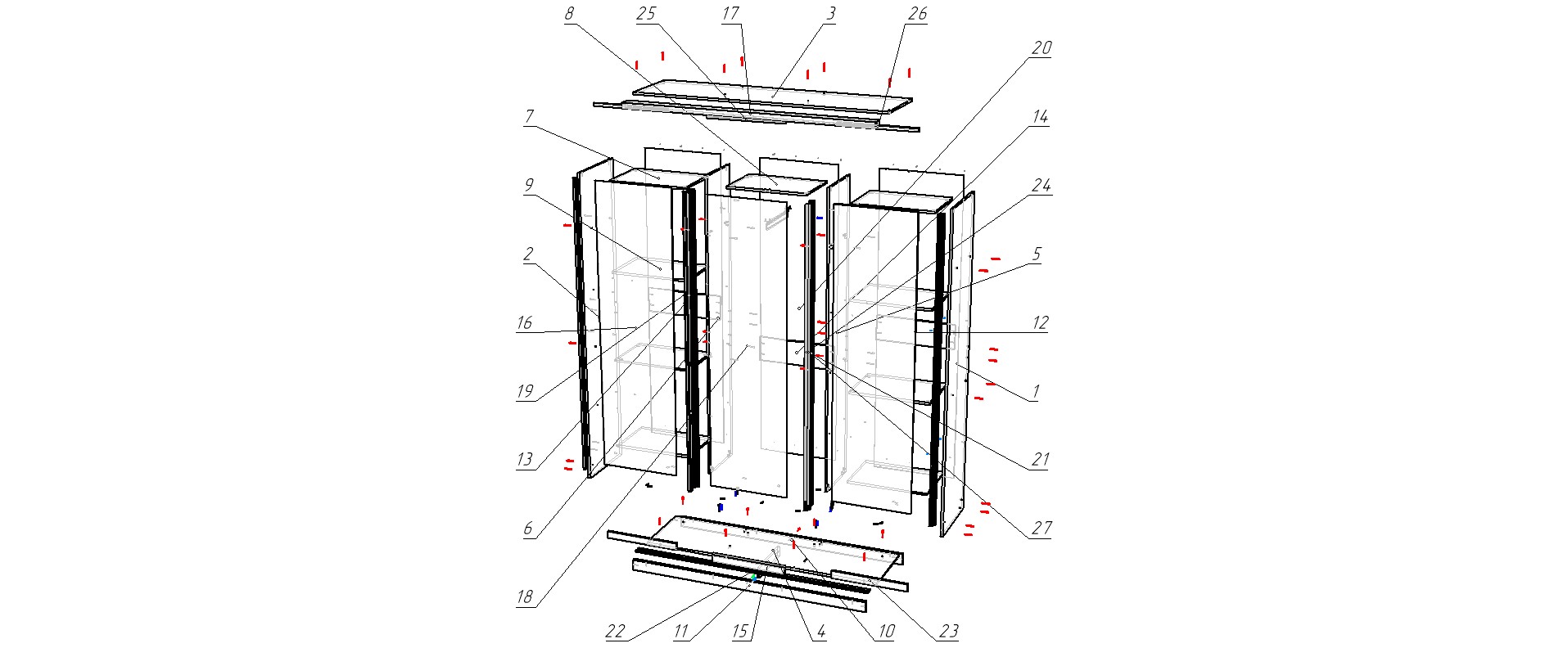 8
25
17
3
26
20
7
14
9
24
2
5
16
12
19
1
13
21
6
27
18
22
11
15
4
10
23