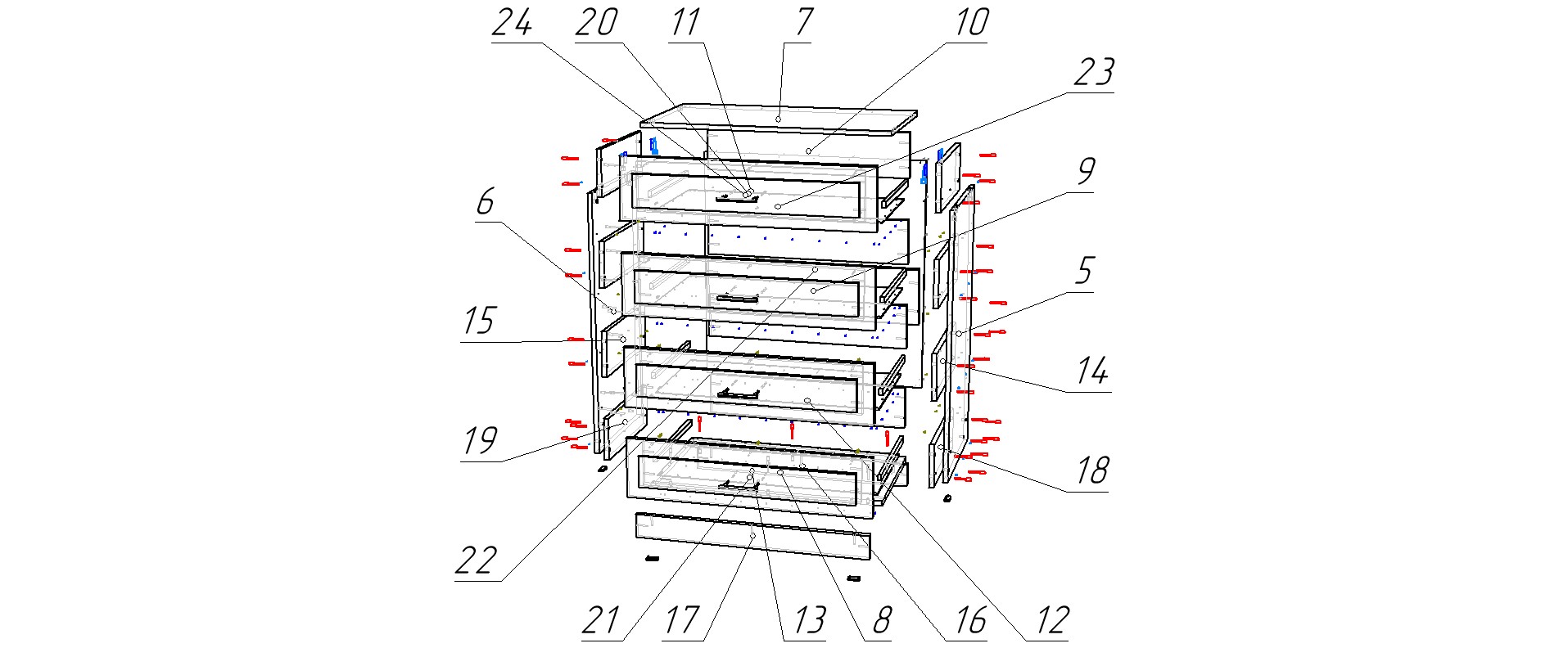 24 20 11 7 10
23
9
6
5
15
14
19
18
22
21 17 13 8 16 12