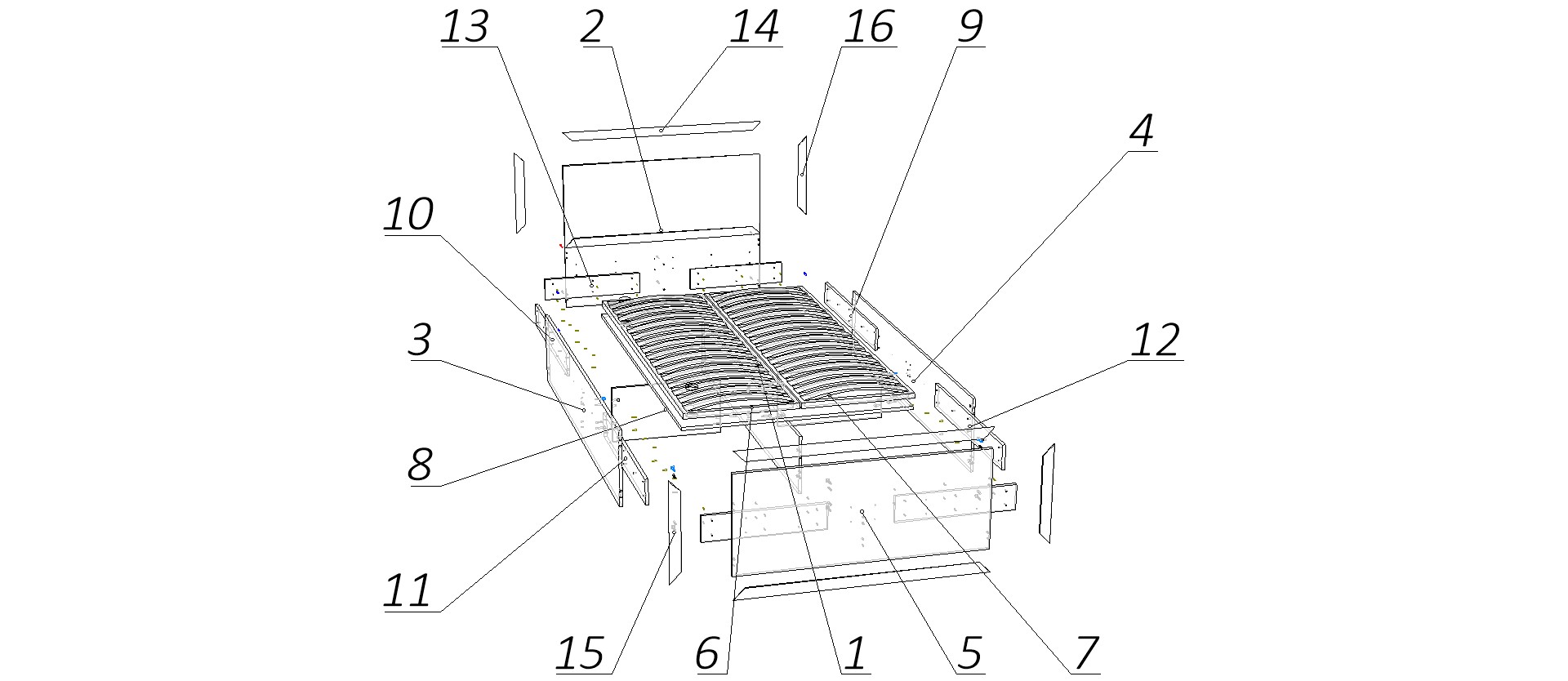 13
2
14
16
9
4
10
3
12
8
11
15
6
1
5
7