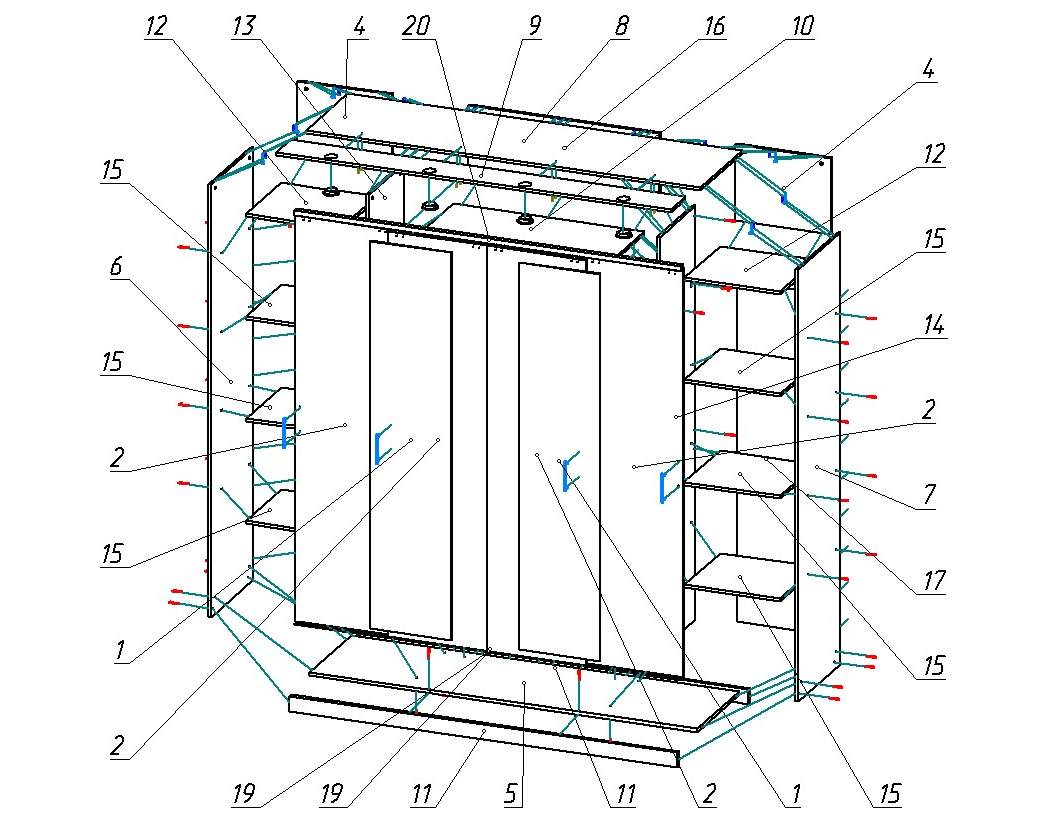 12 13 4 20 9 8 16 10 4
12
15
15
6
14
15
2
2
7
15
17
1
15
2
19 19 11 5 11 2 1 15