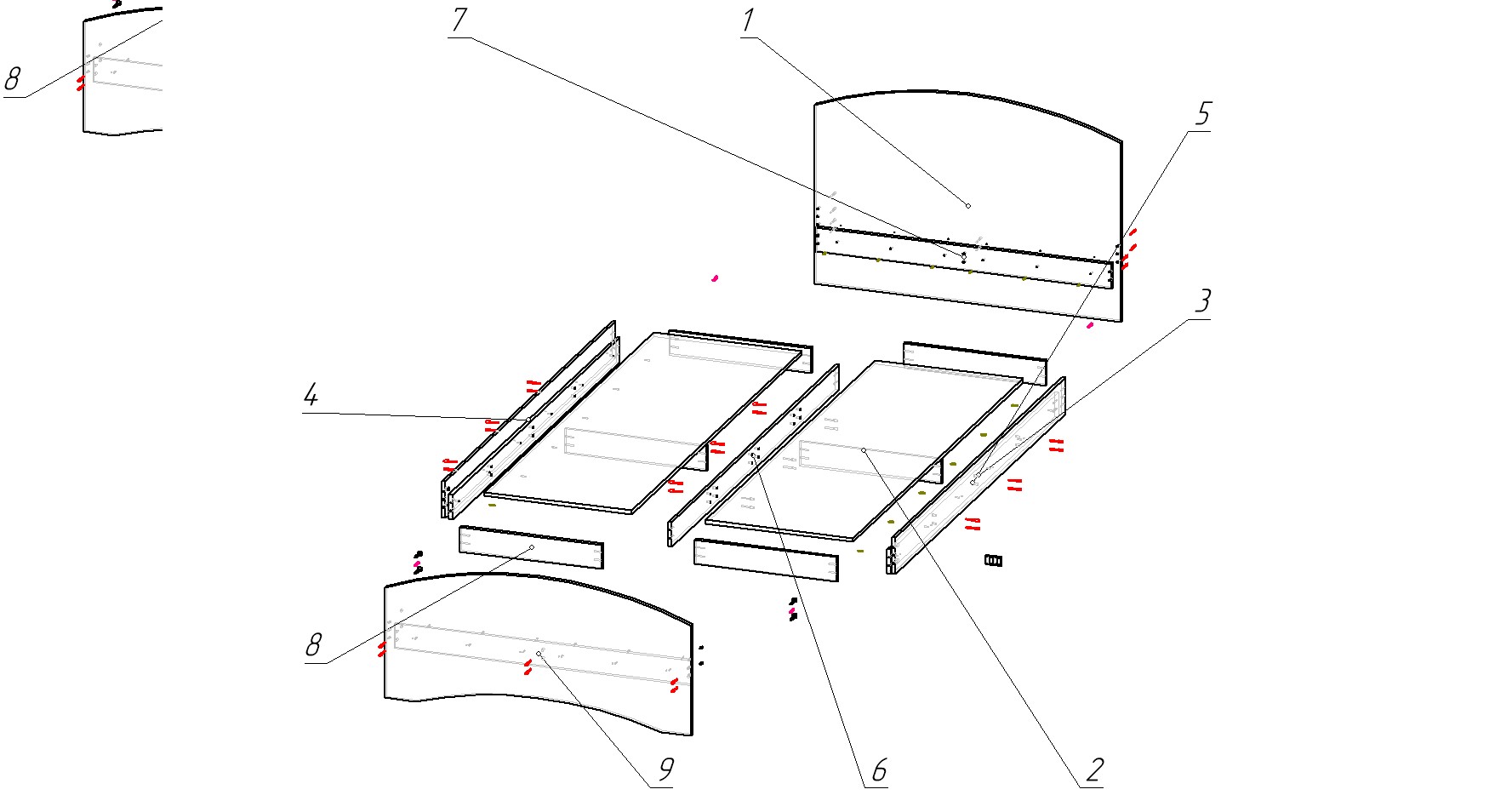 8
7
1
5
3
4
8
9
6
2