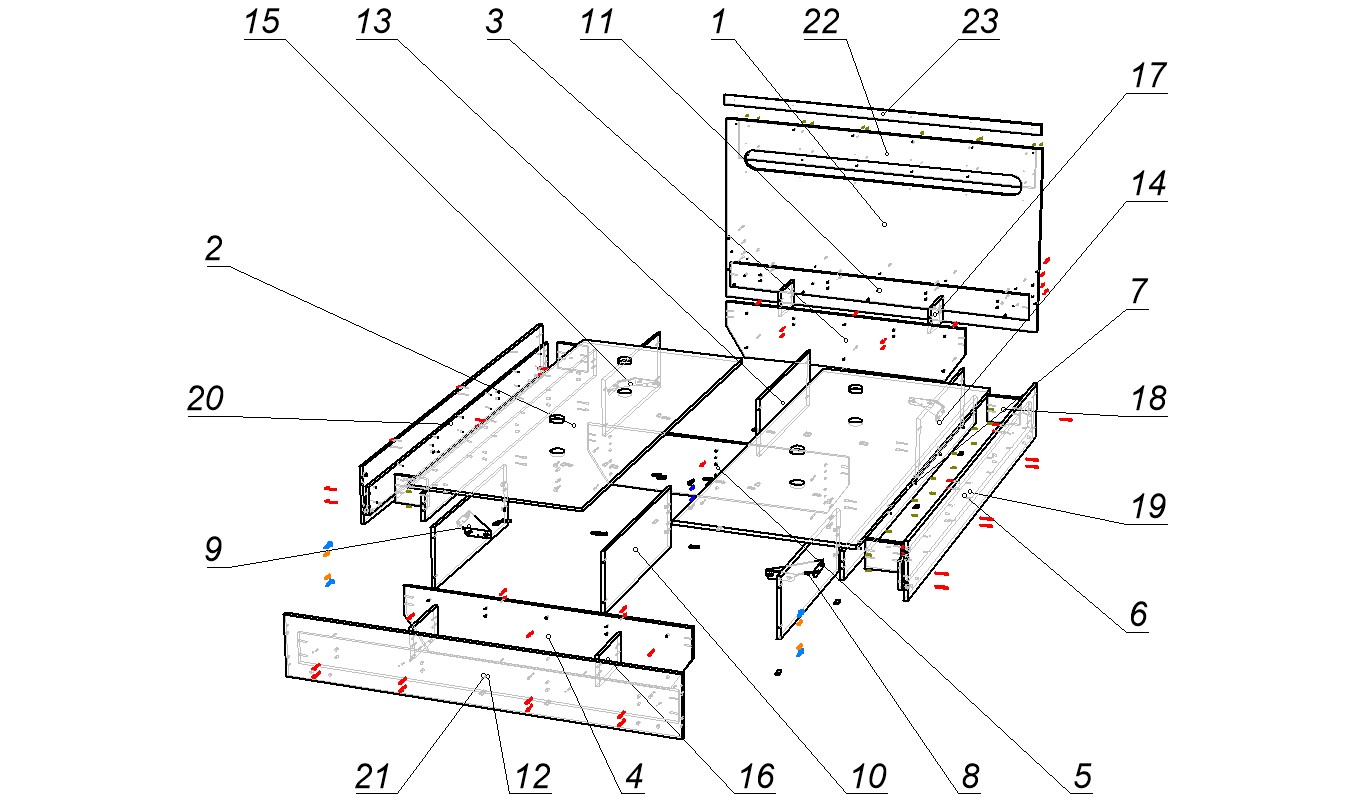 15
13
3
11
1
22
23
17
14
2
7
20
18
19
9
6
21
12
4
16
10
8
5