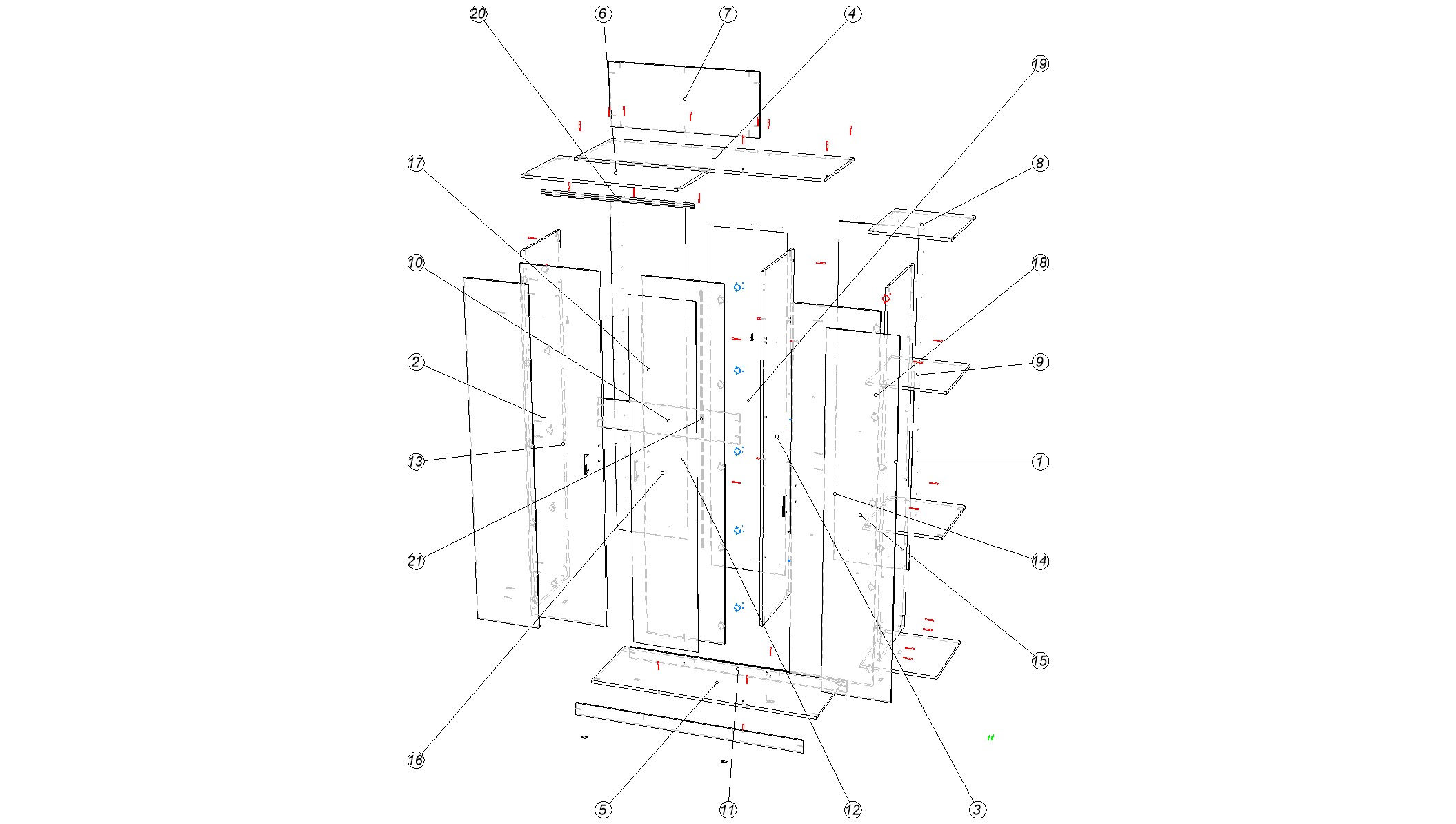 20
6
7
4
19
17
8
10
18
2
9
13
1
21
14
15
16
5
11
12
3