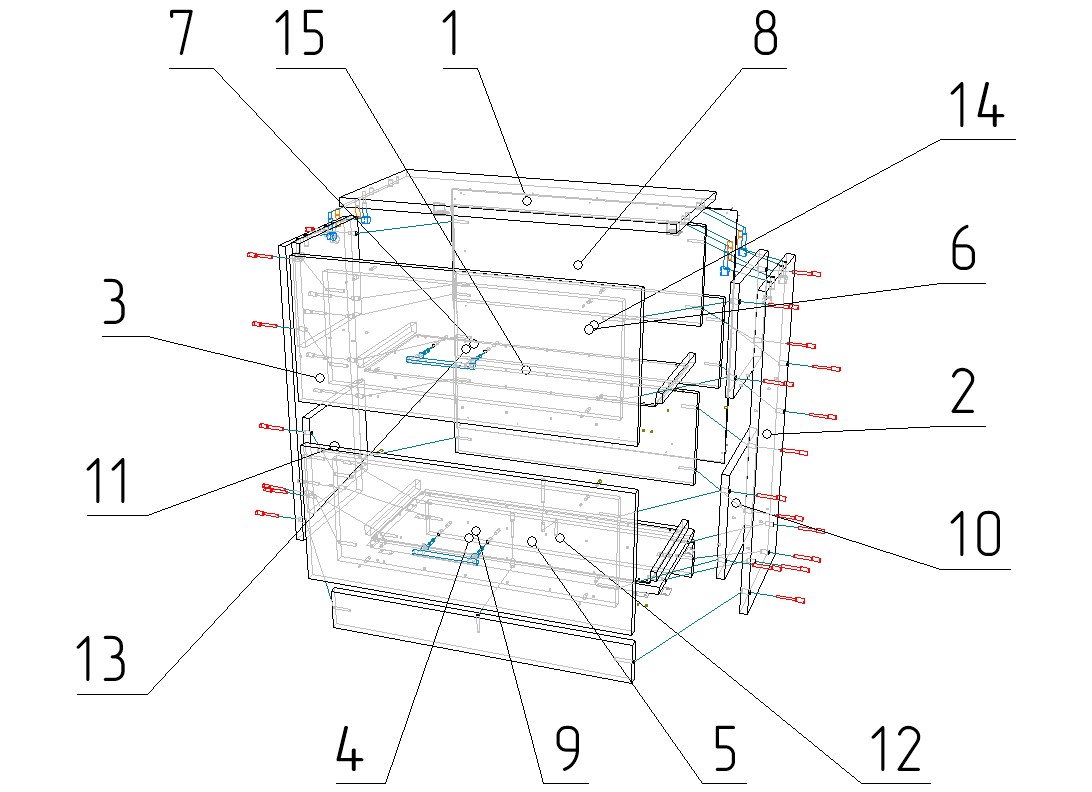 7
15
1
8
14
6
3
2
11
10
13
4
9
5
12