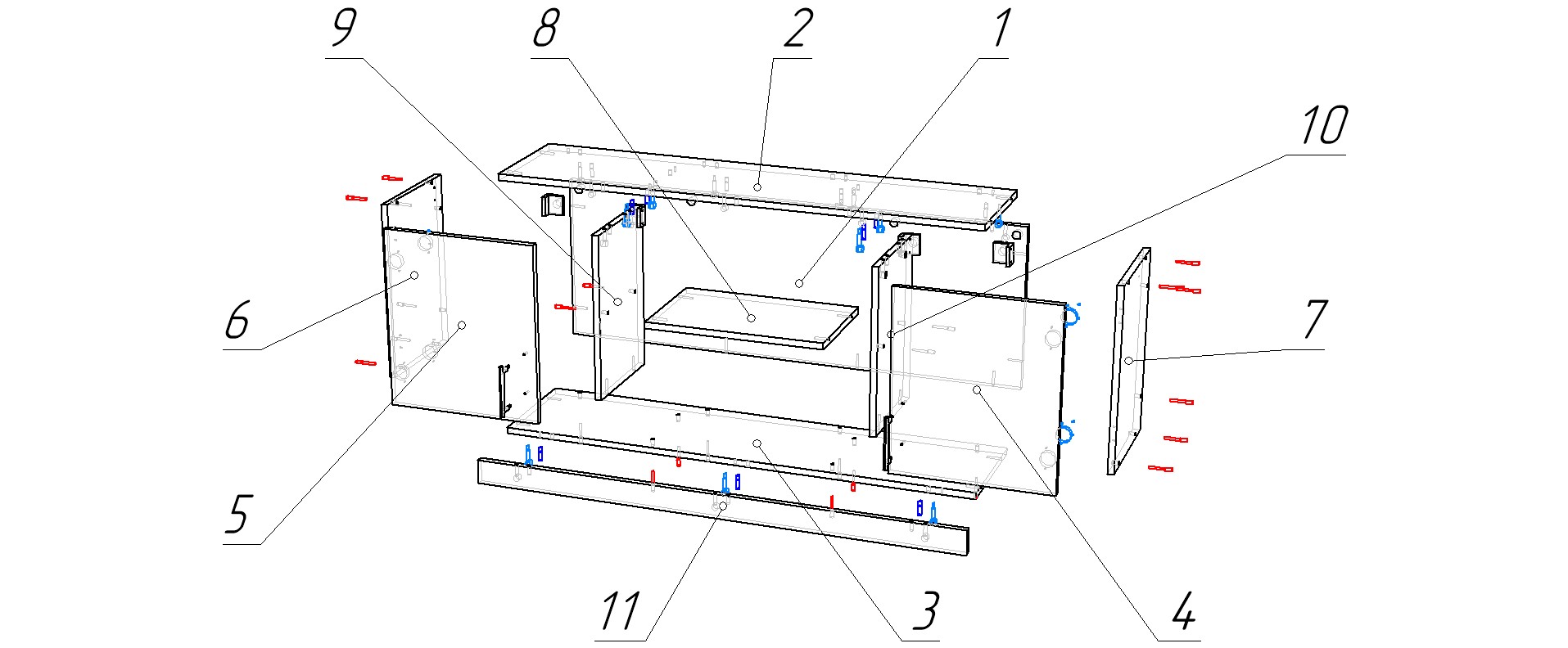 9
8
2
1
10
6
7
5
11
3
4