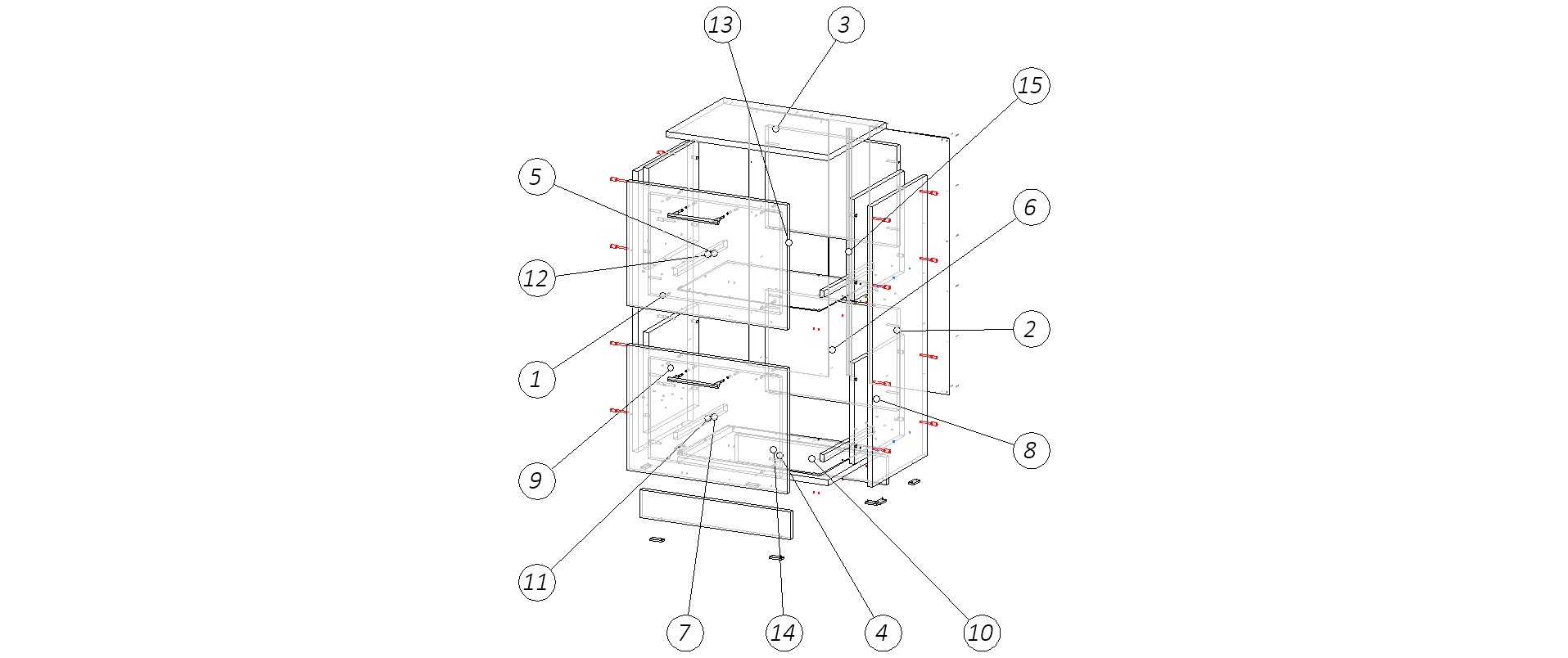 13
3
15
5
6
12
2
1
8
9
11
7
14
4
10