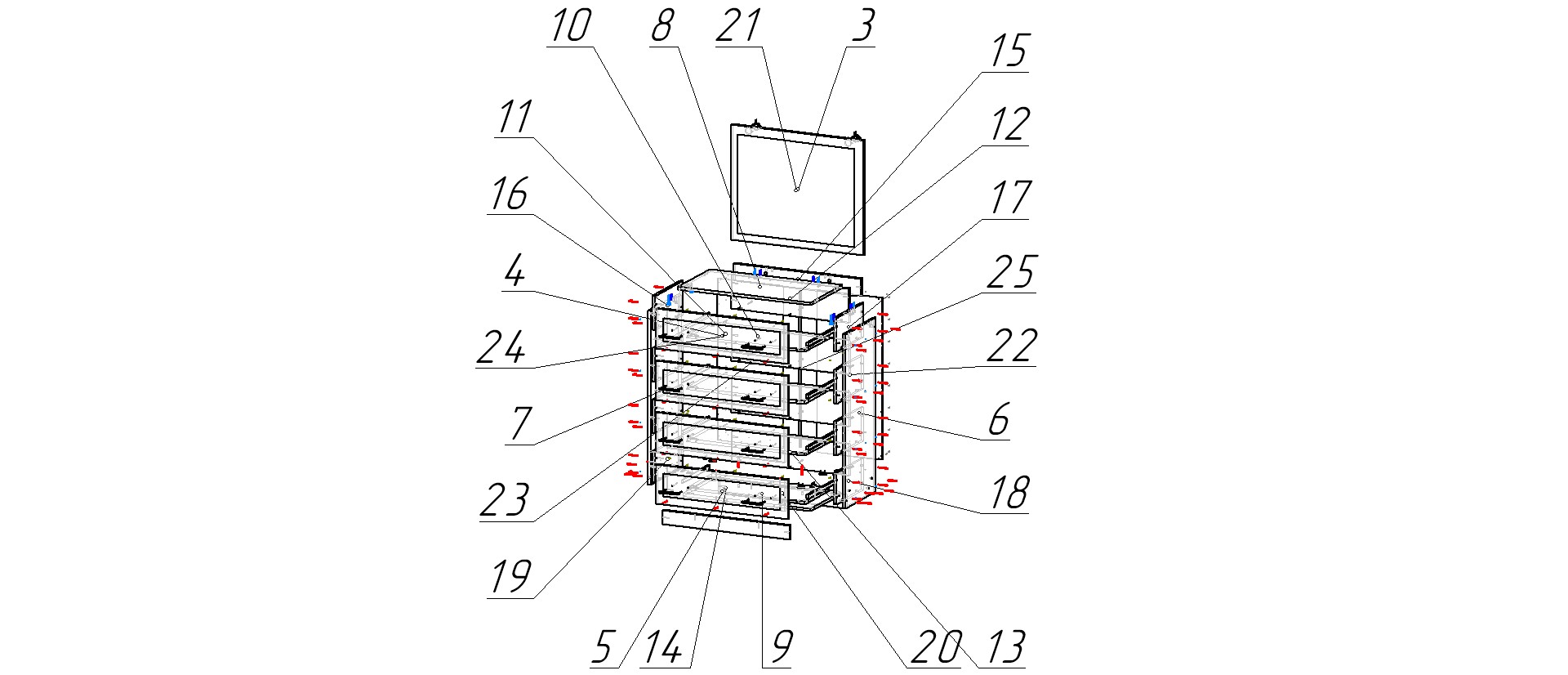 10
8
21
3
15
11
12
16
17
4
25
24
22
7
6
23
18
19
5
14
9
20
13