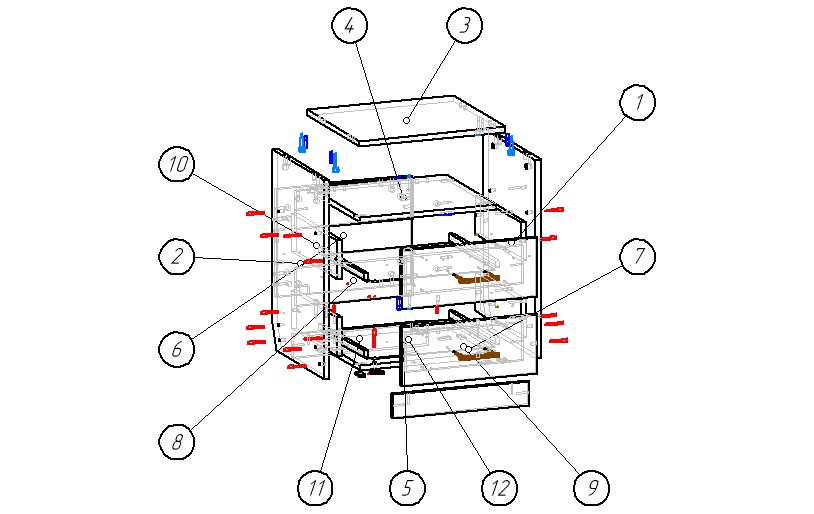 4
3
1
10
2
7
6
8
11
5
12
9