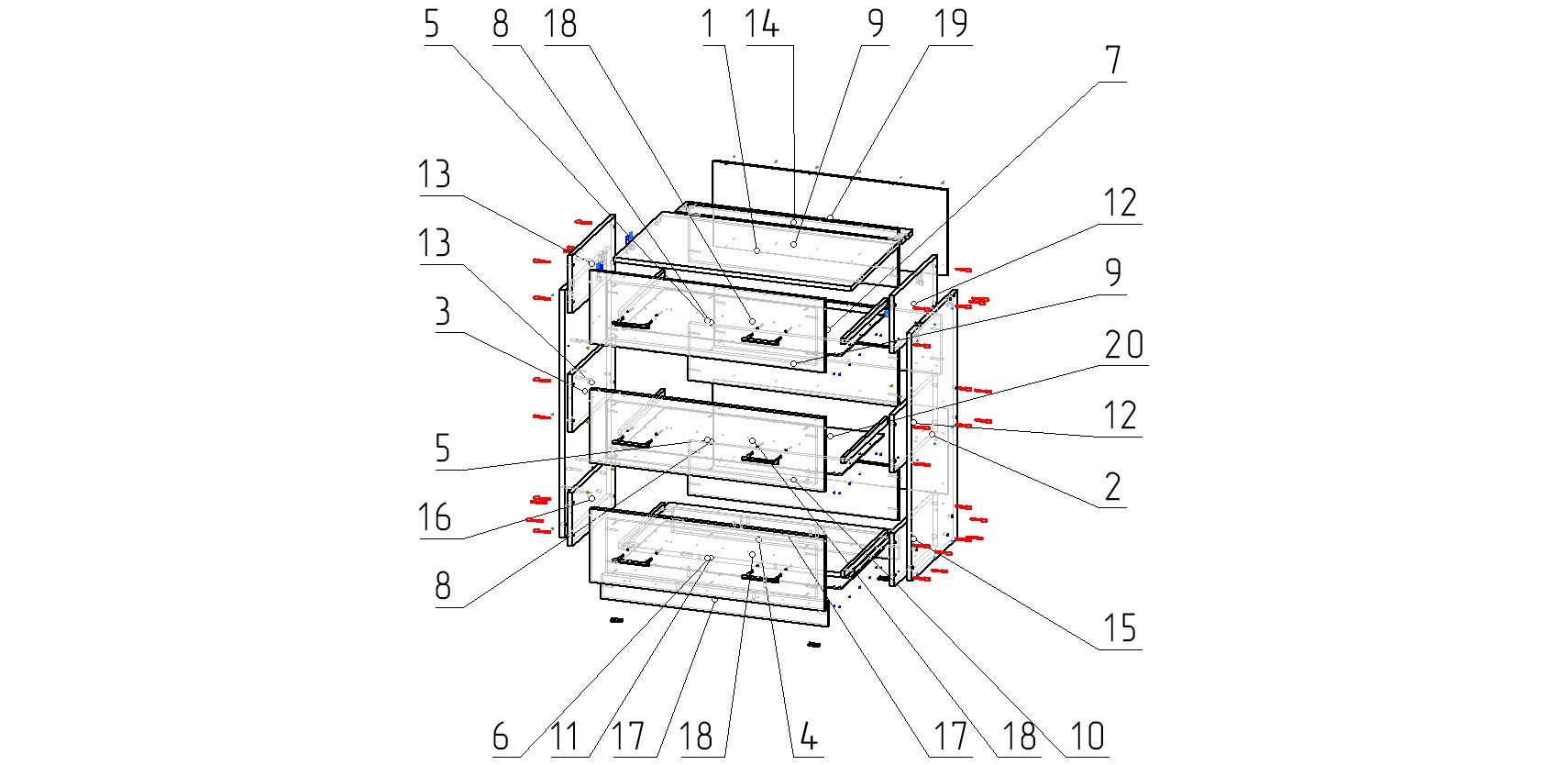 5 8 18 1 14 9 19

7

13

12

13

9

3

20

12

5

2

16

8

15

6 11 17 18 4 17 18 10