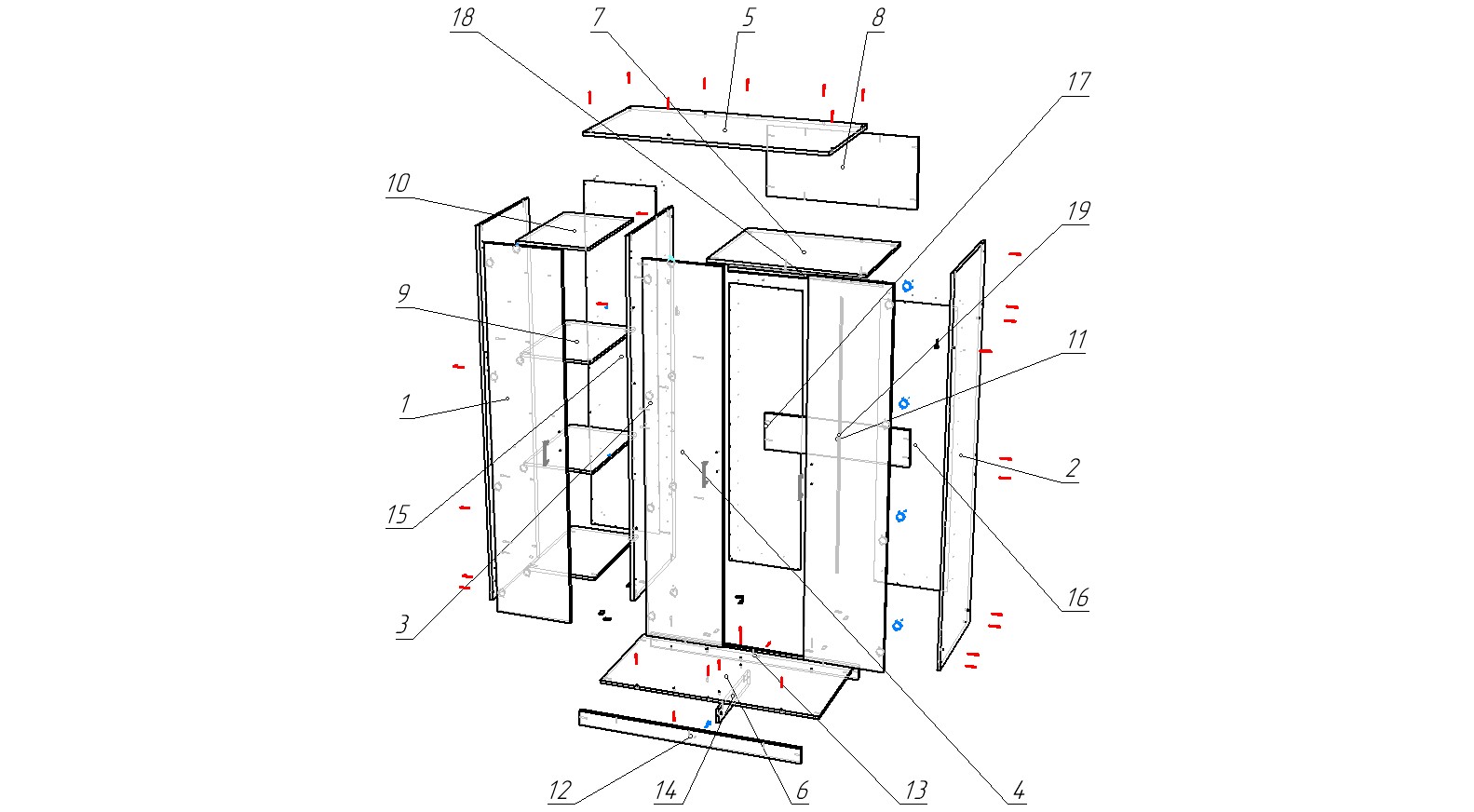 18
7
5
8
17
10
19
9
11
1
2
15
16
3
12
14
6
13
4