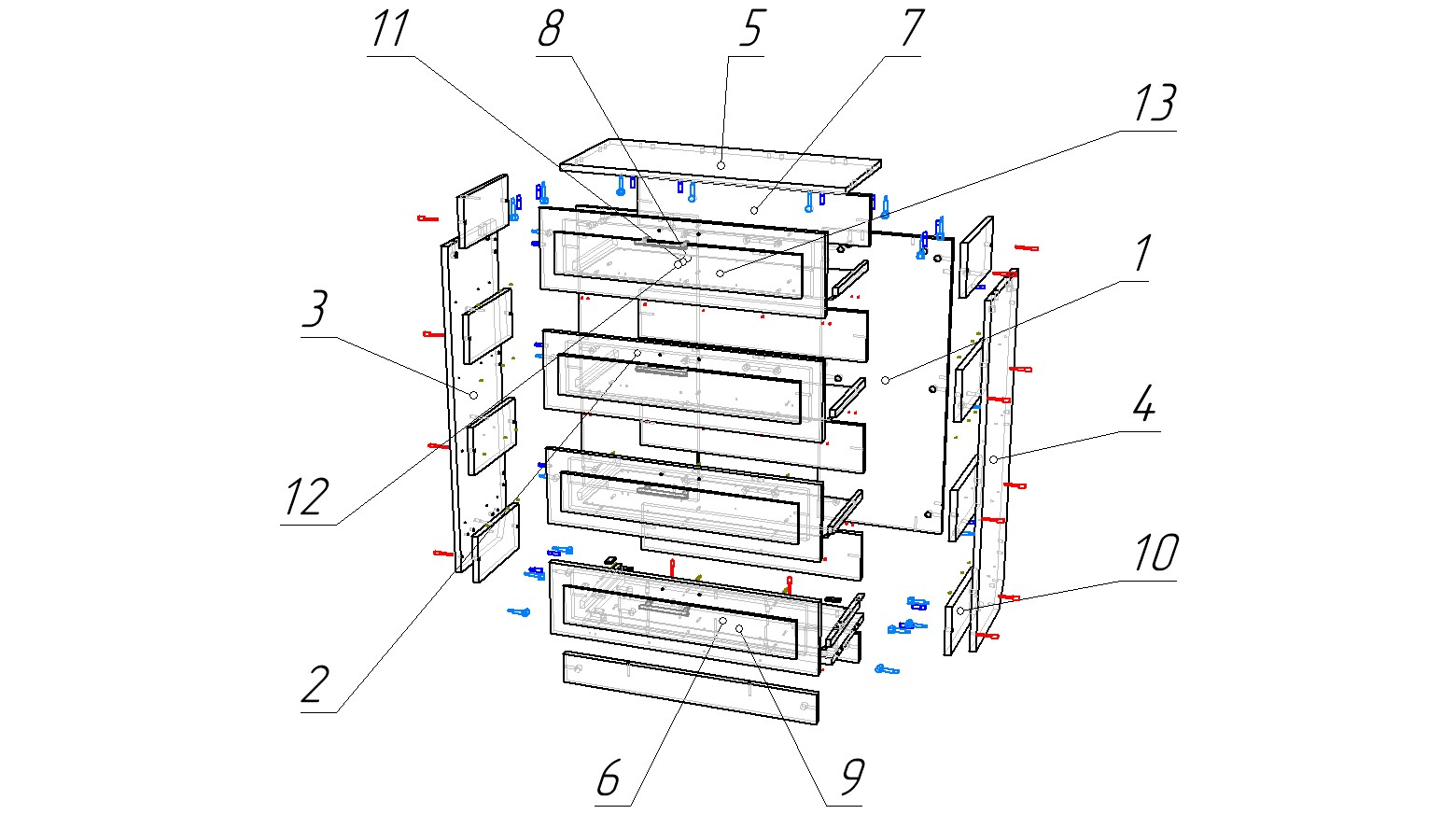 11
8
5
7
13
1
3
4
12
10
2
6
9