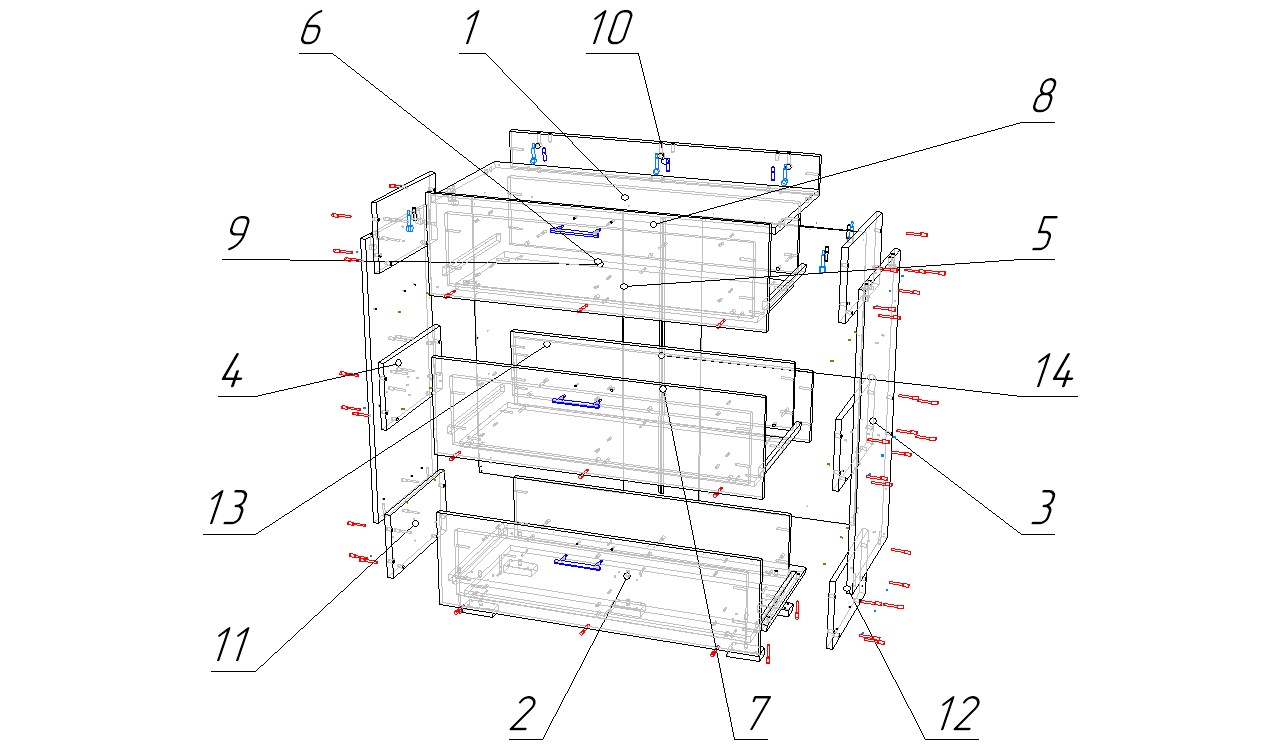 6
1
10
8
9
5
4
14
13
3
11
2
7
12