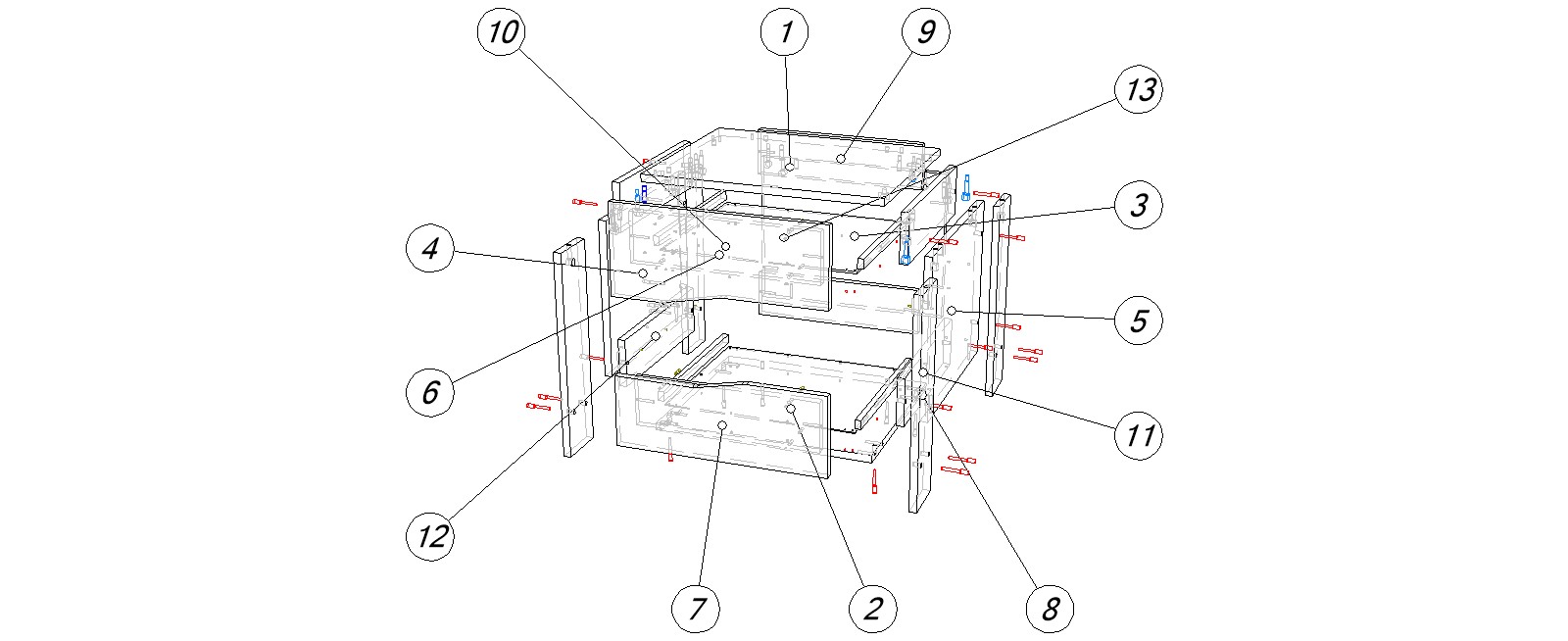 10
1
9
13
3
4
5
6
11
12
7
2
8