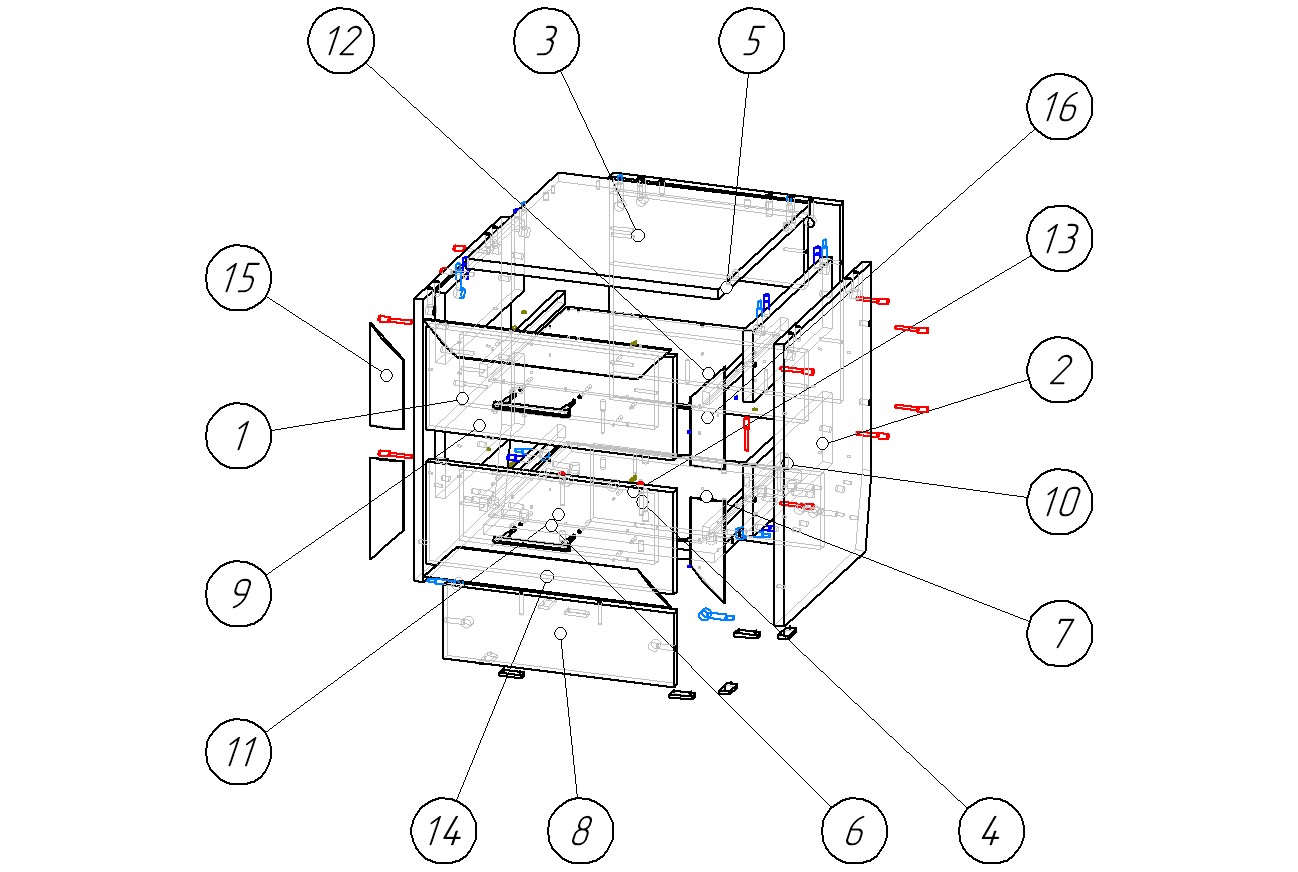 12
3
5
16
13
15
2
1
10
9
7
11
14
8
6
4