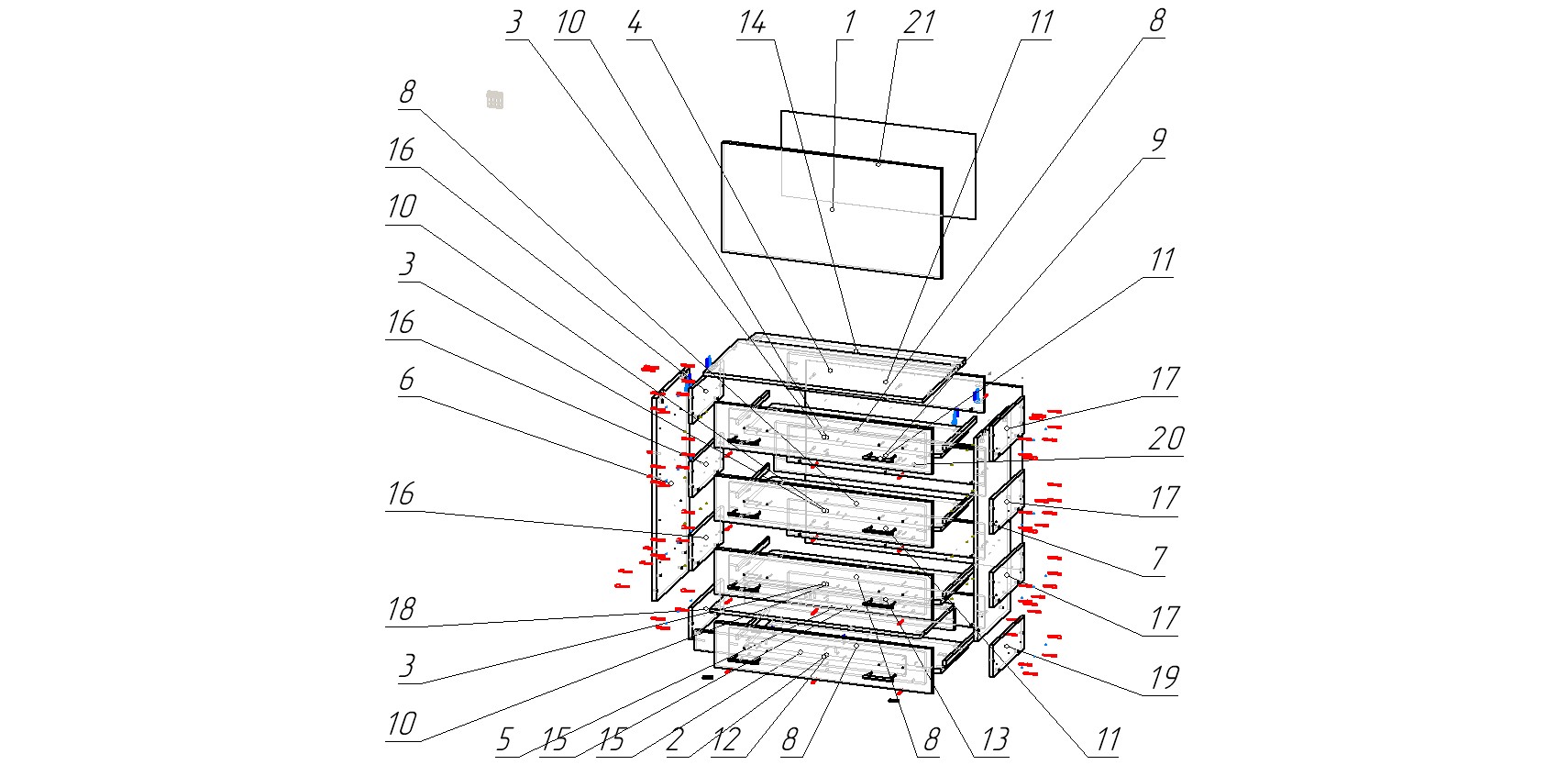 3 10 4 14 1 21 11 8

8
16
10
3
16
6
16
18
3
10

9
11
17
20
17
7
17
19

5 15 15 2 12 8 8 13 11