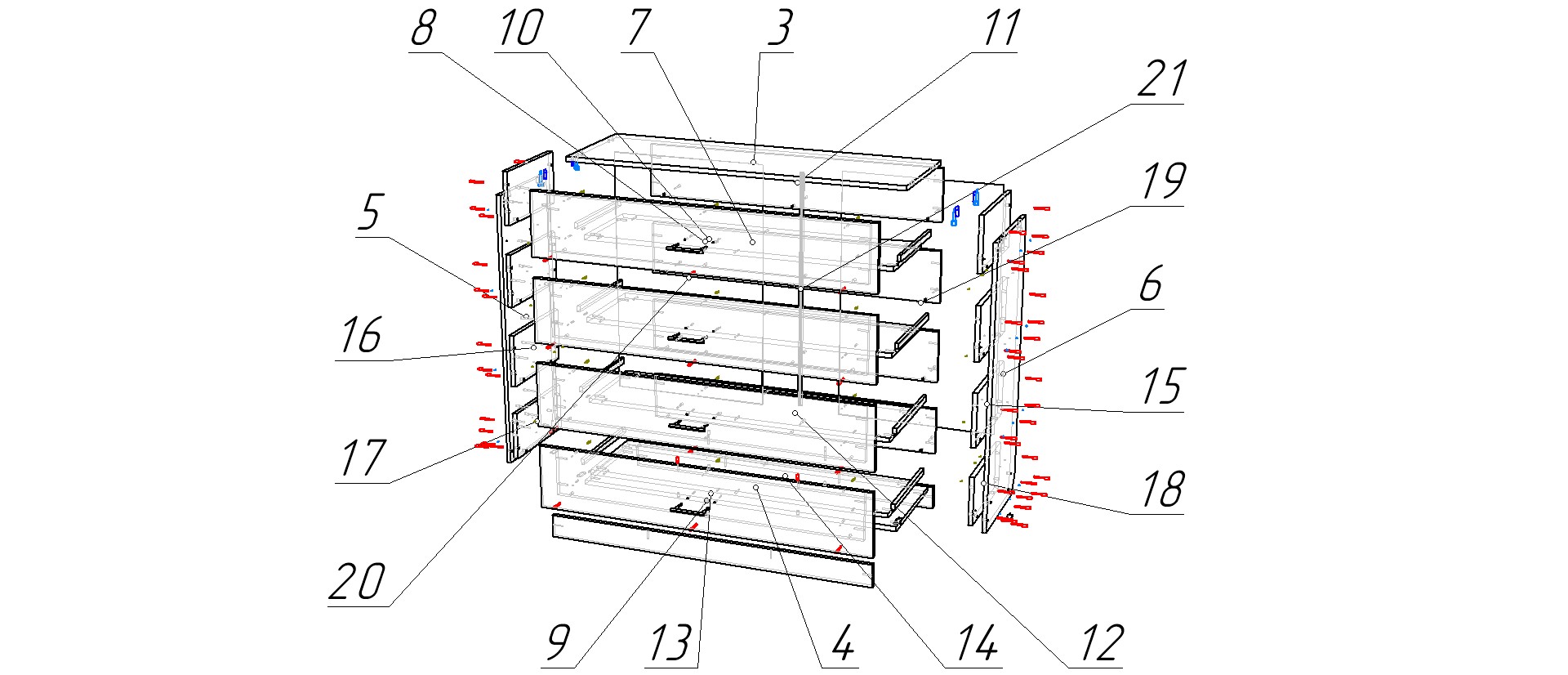 8
10
7
3
11
21
19
5
6
16
15
17
18
20
9
13
4
14
12