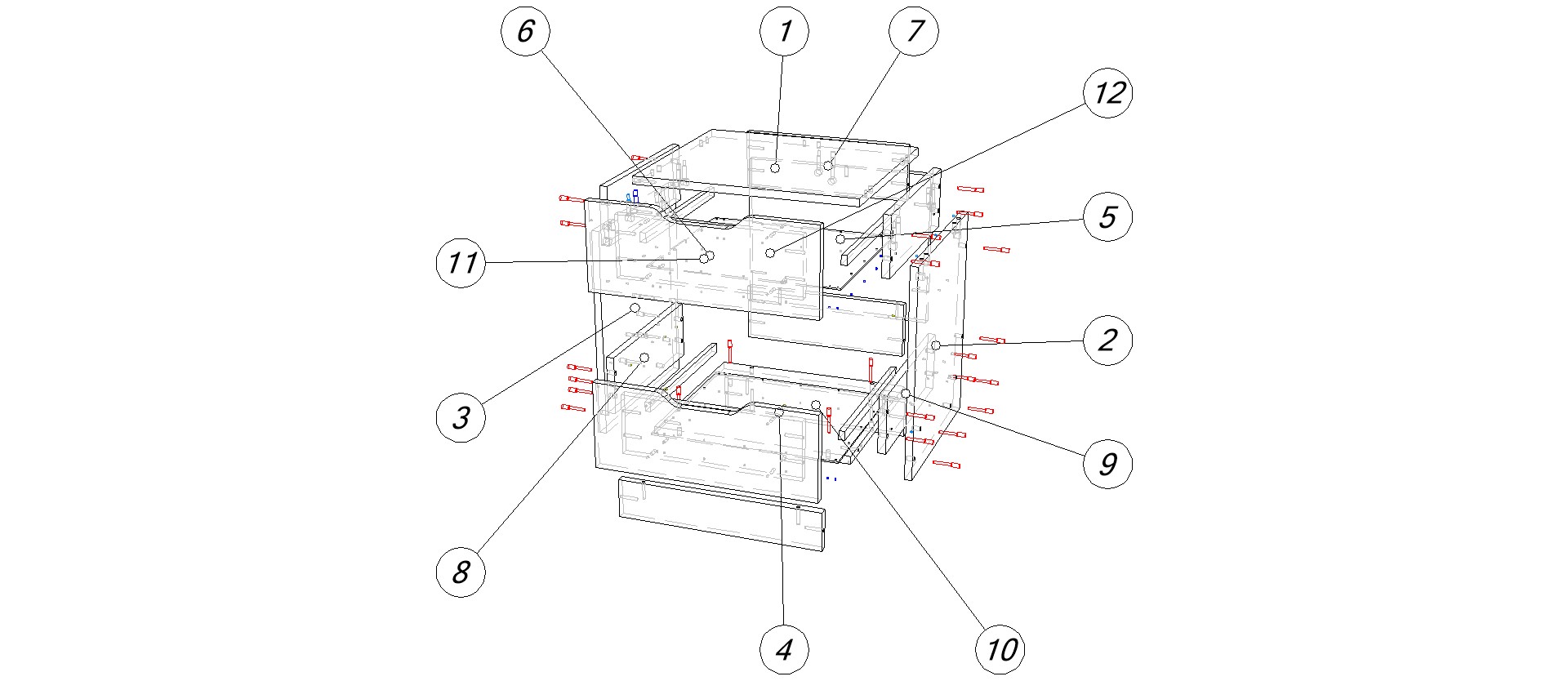 6
1
7
12
5
11
2
3
9
8
4
10