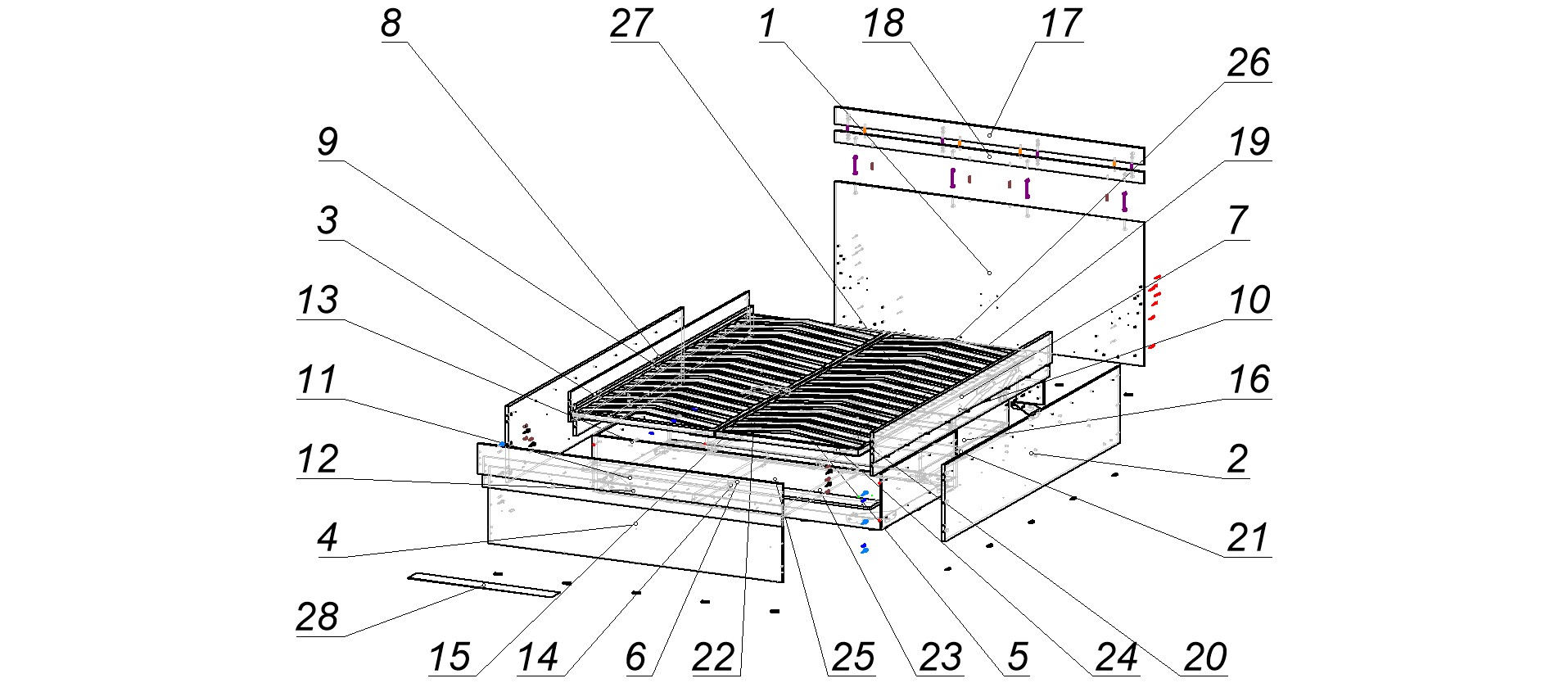 8
27
1
18
17
26
9
19
3
7
13
10
11
16
12
2
4
21
28
15
14
6
22
25
23
5
24
20