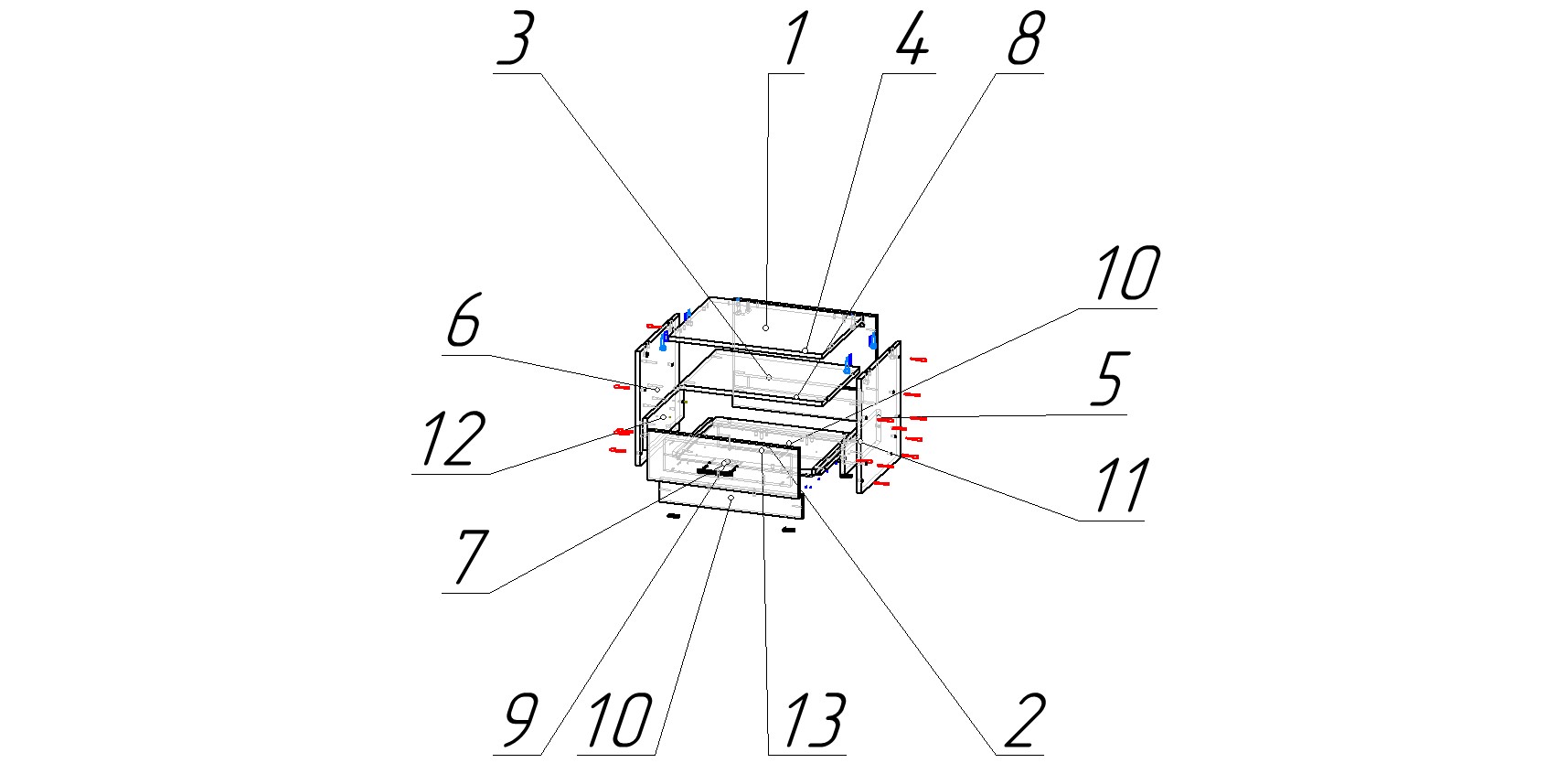 3
1
4
8
10
6
5
12
11
7
9
10
13
2