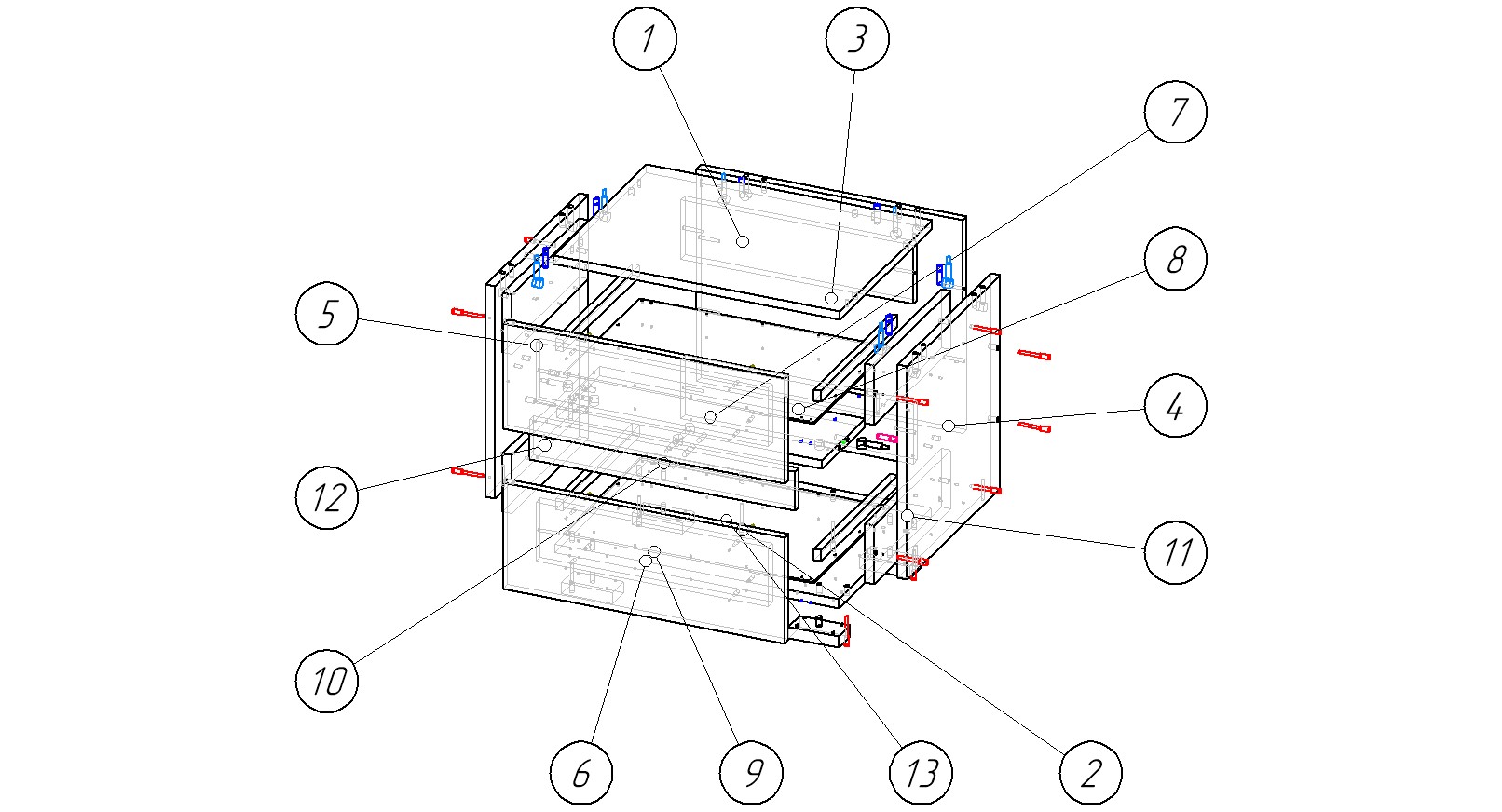 1
3
7
8
5
4
12
11
10
6
9
13
2