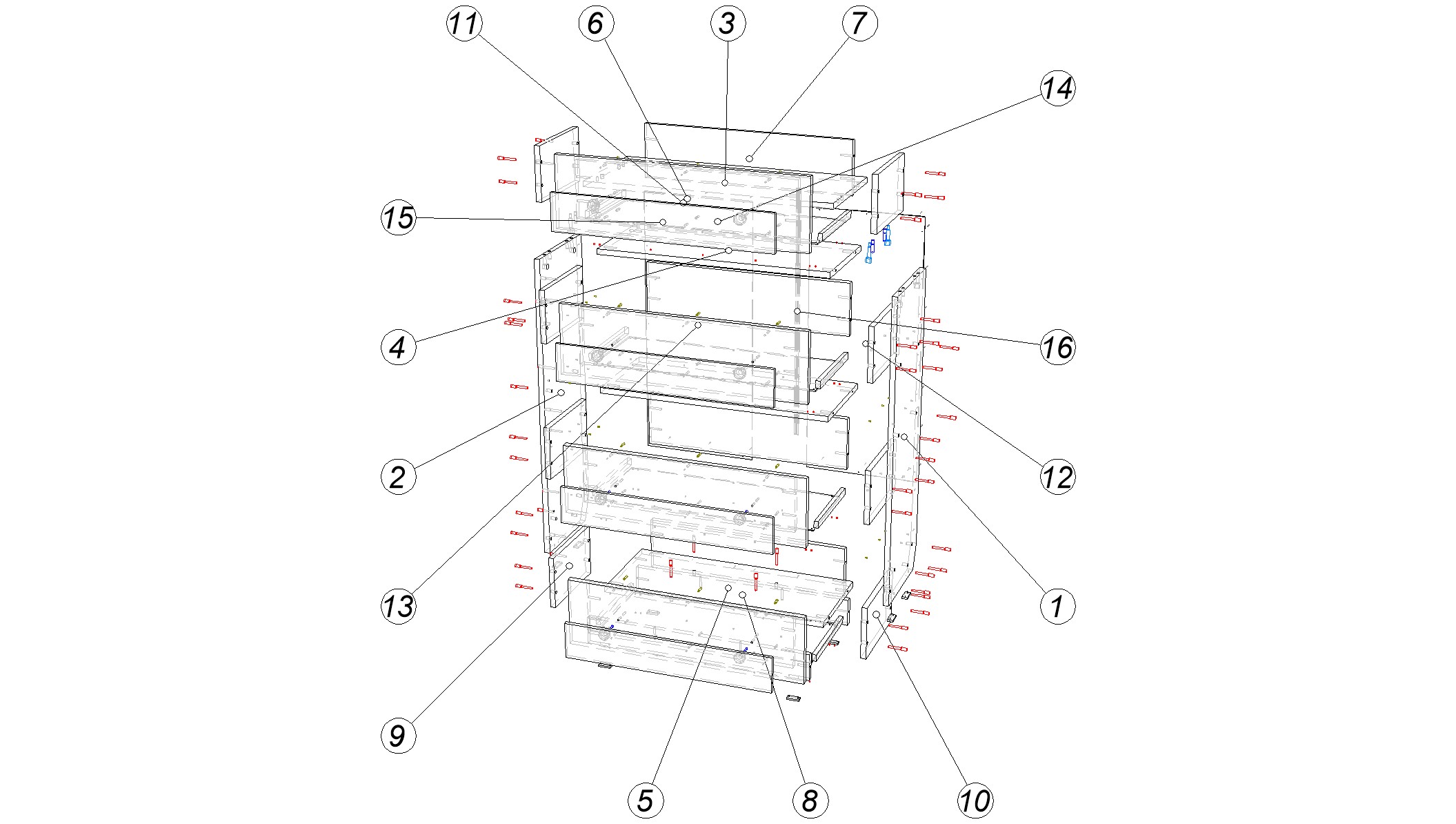 11
6
3
7
14
15
4
16
2
12
13
1
9
5
8
10