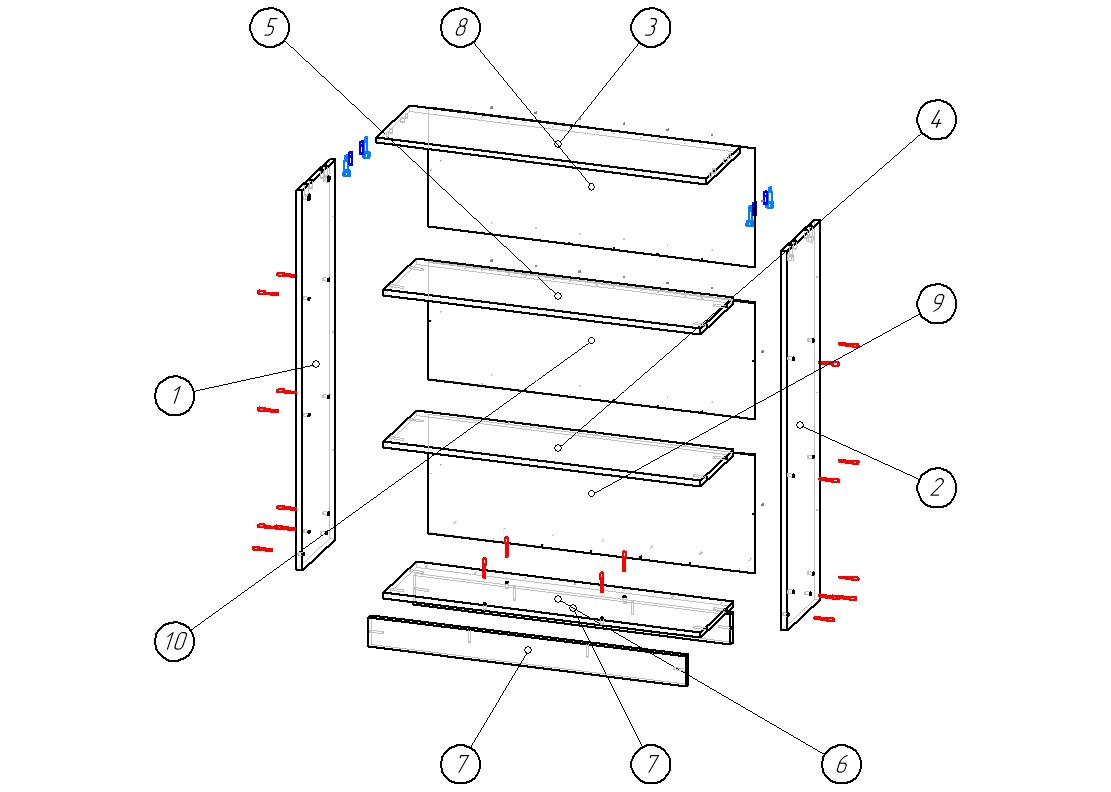 5
8
3
4
9
1
2
10
7
7
6